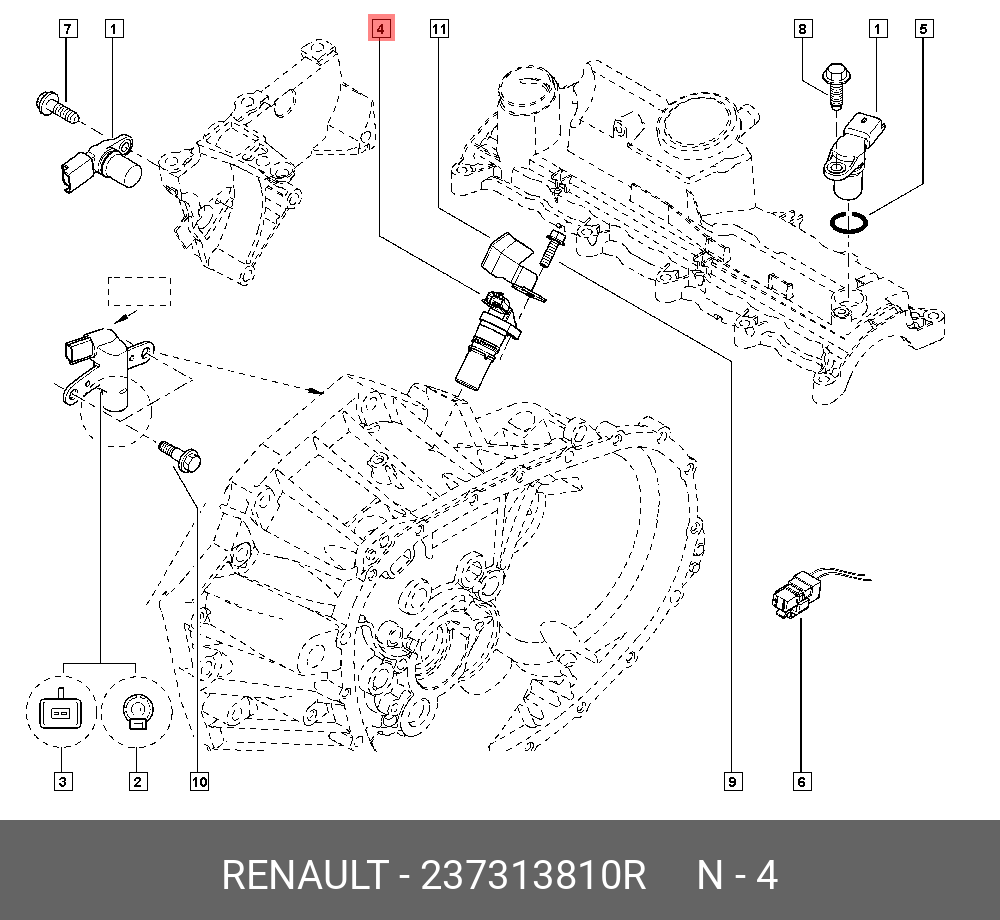 7
1
4
11
8
1
5
3
2
10
9
6

RENAULT - 237313810R N - 4