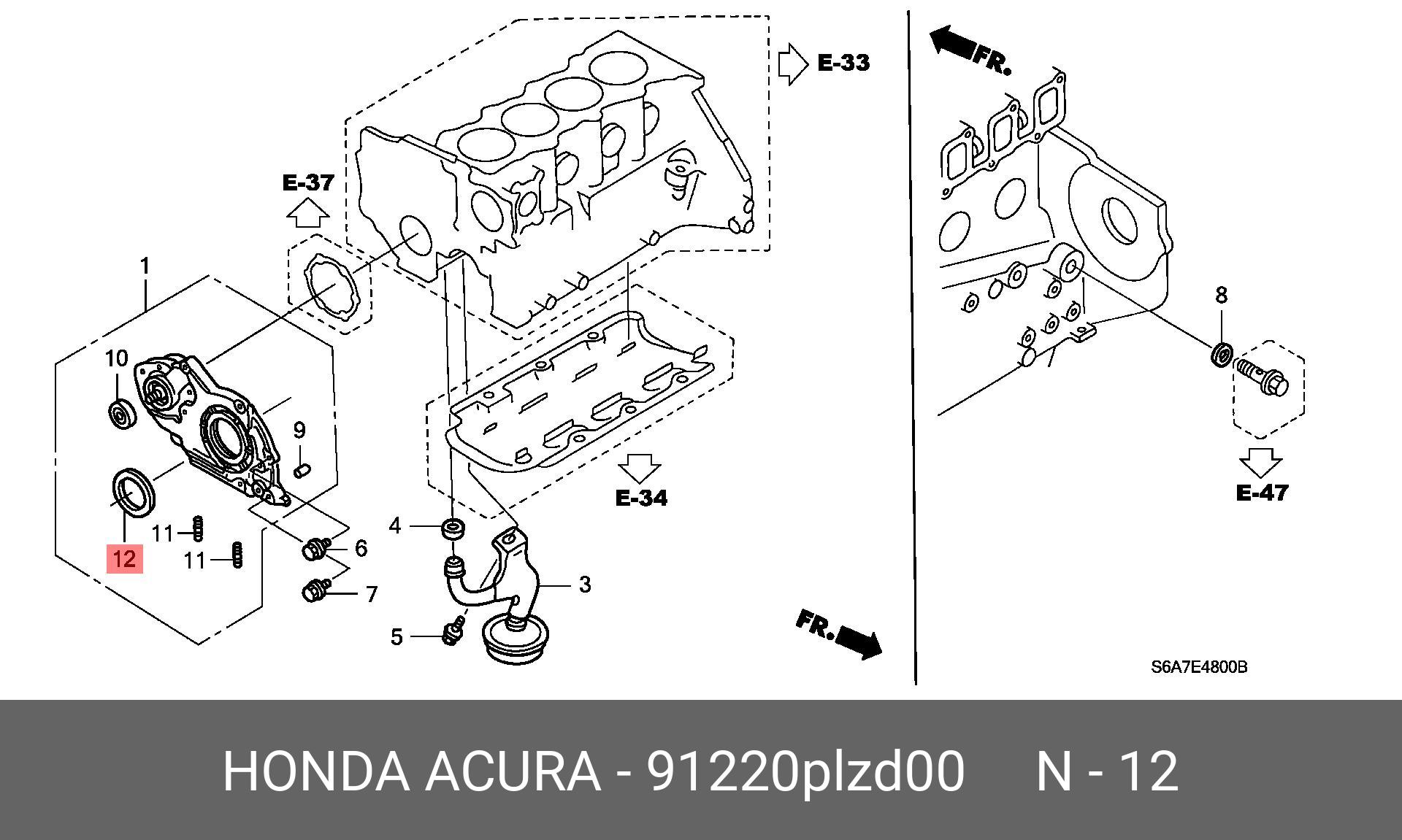 E-33
FR.
E-37
1
10
9
12
11
11
6
7
4
3
5
E-34
FR.
8
E-47
S6A7E4800B

HONDA ACURA - 91220plzd00 N - 12