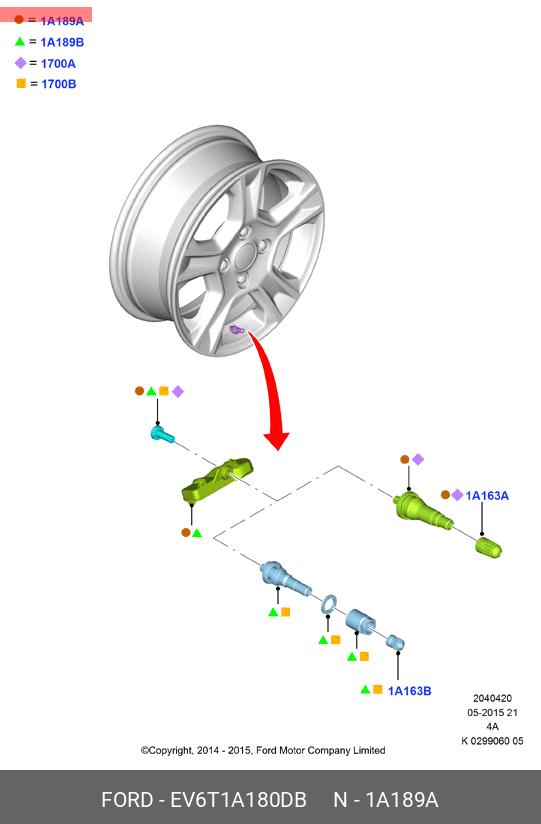 = 1A189A
= 1A189B
= 1700A
= 1700B

1A163A

1A163B

2040420
05-2015 21
4A
K 0299060 05

©Copyright, 2014 - 2015, Ford Motor Company Limited

FORD - EV6T1A180DB N - 1A189A