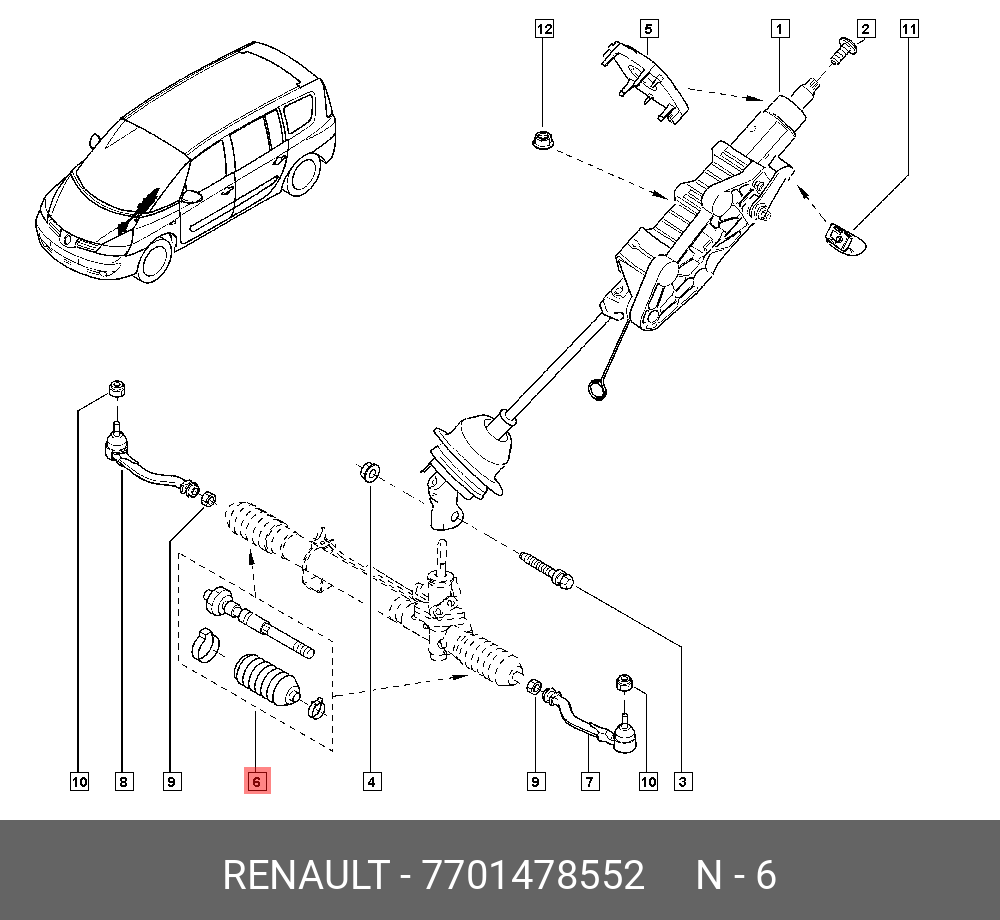 12
5
1
2
11
10
8
9
6
4
9
7
10
3

RENAULT - 7701478552 N - 6