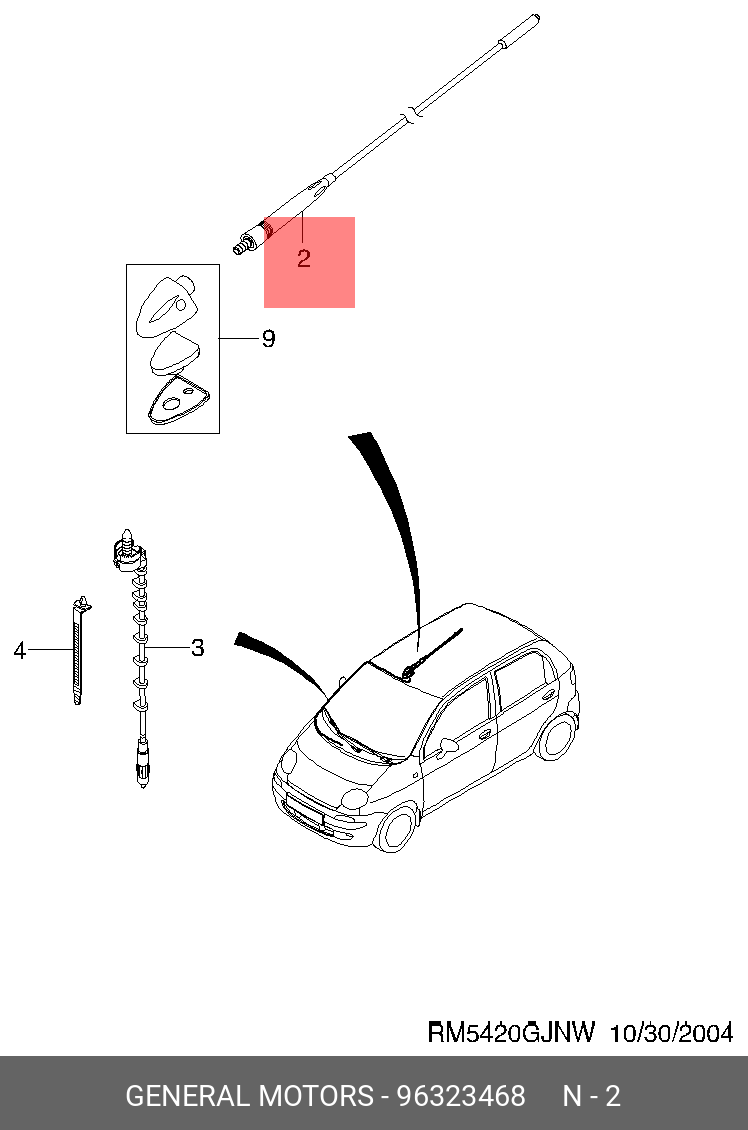 2

9

4

3

RM5420GJNW 10/30/2004

GENERAL MOTORS - 96323468 N - 2