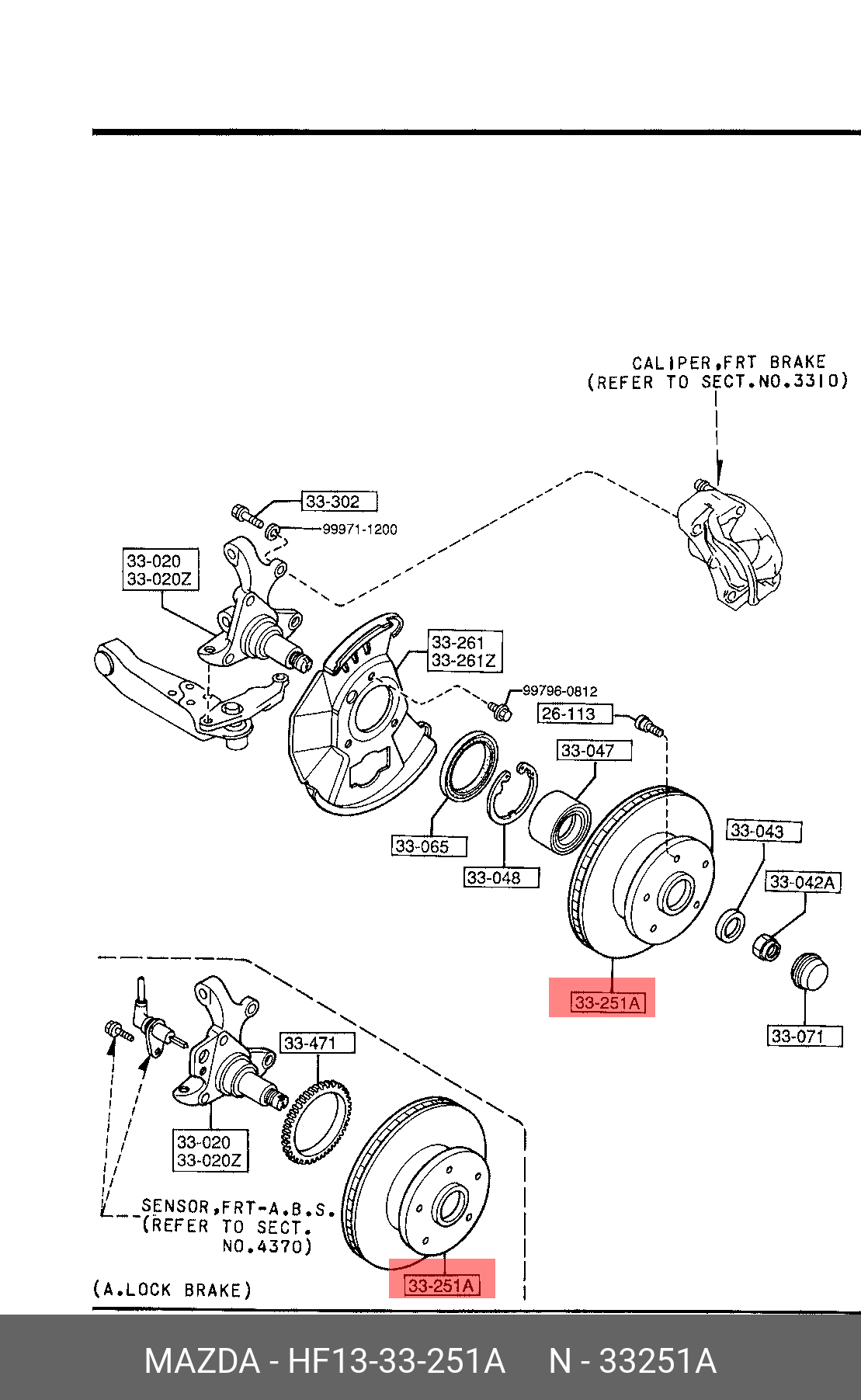 CALIPER,FRT BRAKE
(REFER TO SECT.NO.3310)

33-302
99971-1200
33-020
33-020Z
33-261
33-261Z
99796-0812
26-113
33-047
33-065
33-048
33-043
33-042A
33-251A
33-071

33-471
33-020
33-020Z
SENSOR,FRT-A.B.S.
(REFER TO SECT.
NO.4370)
33-251A
(A.LOCK BRAKE)

MAZDA - HF13-33-251A N - 33251A