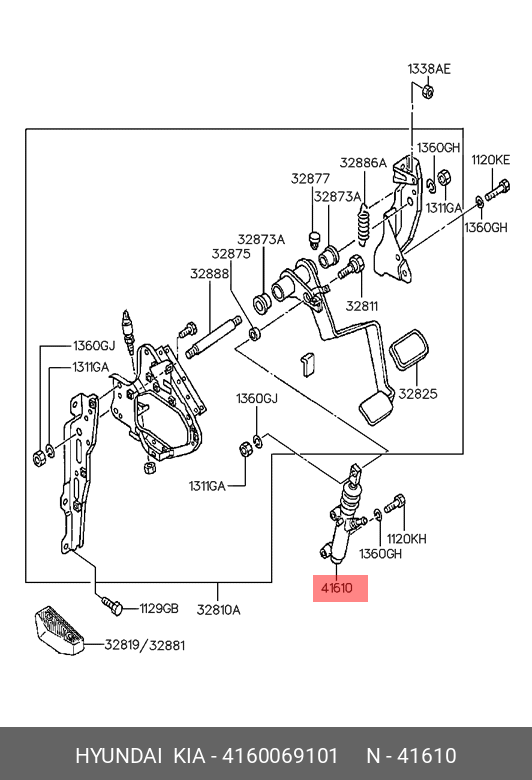 1338AE
1360GH
32886A
1120KE
32877
32873A
1311GA
1360GH
32873A
32875
32888
32811
1360GJ
1311GA
32825
1360GJ
1311GA
1120KH
1360GH
41610
1129GB
32810A
32819/32881
HYUNDAI KIA - 4160069101 N - 41610