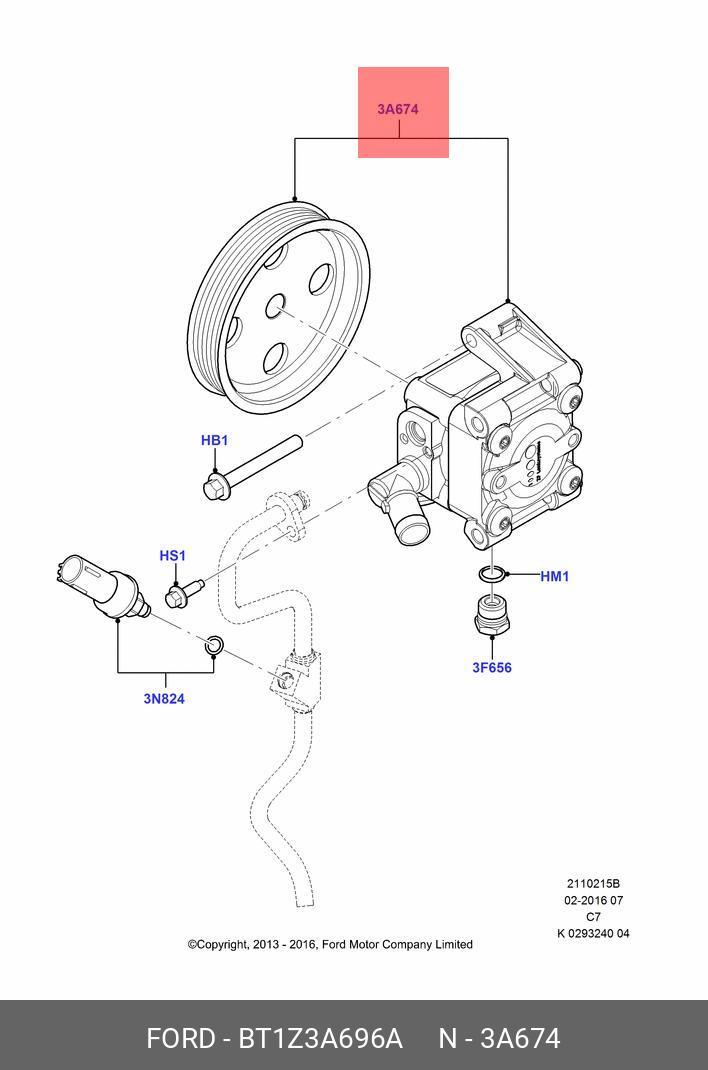 3A674

HB1

HS1

HM1

3F656

3N824

2110215B
02-2016 07
C7
K 0293240 04

©Copyright, 2013 - 2016, Ford Motor Company Limited

FORD - BT1Z3A696A N - 3A674