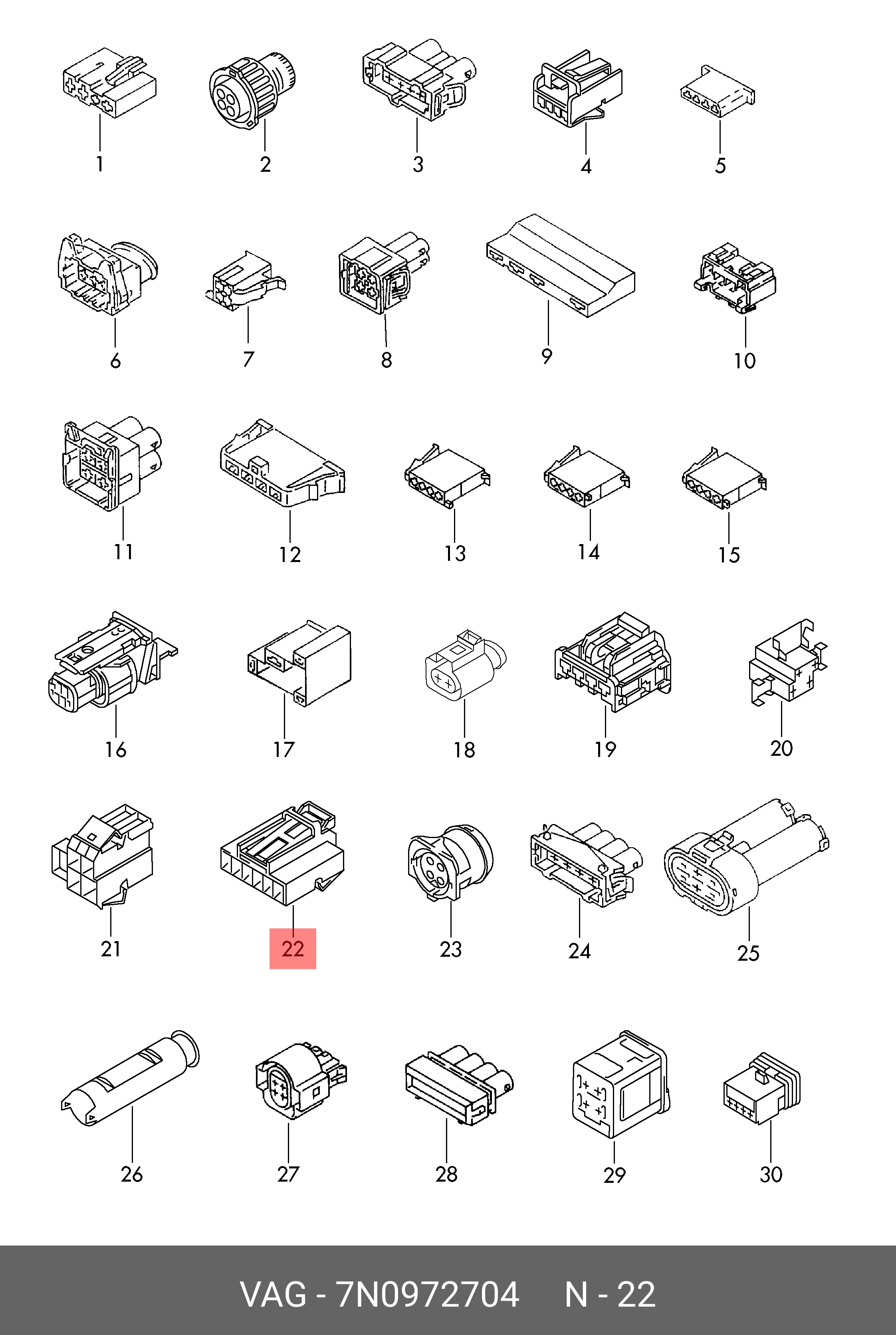 1
2
3
4
5
6
7
8
9
10
11
12
13
14
15
16
17
18
19
20
21
22
23
24
25
26
27
28
29
30

VAG - 7N0972704 N - 22