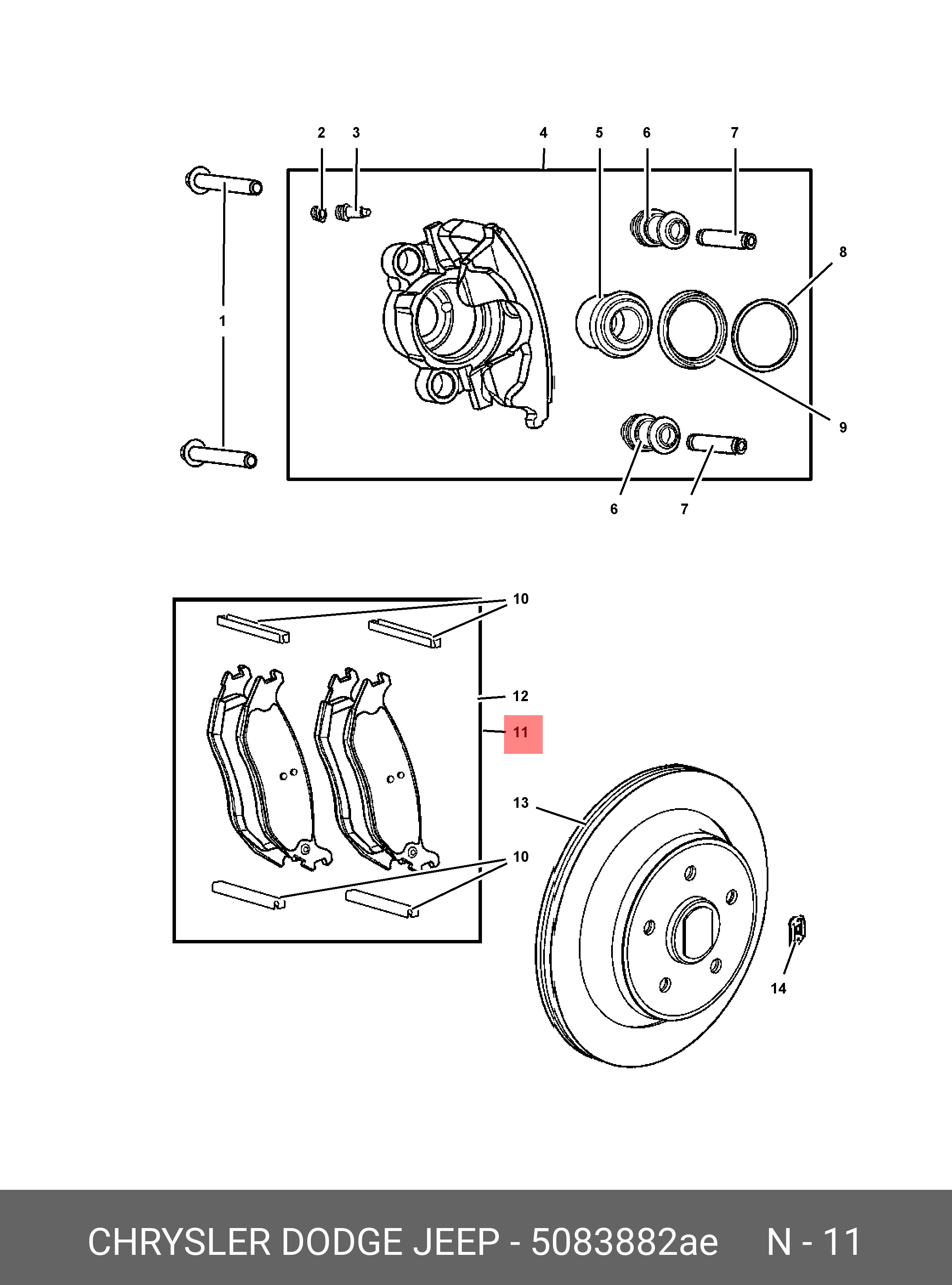 2 3 4 5 6 7

1

8

9

6 7

10

12

11

13

10

14

CHRYSLER DODGE JEEP - 5083882ae N - 11