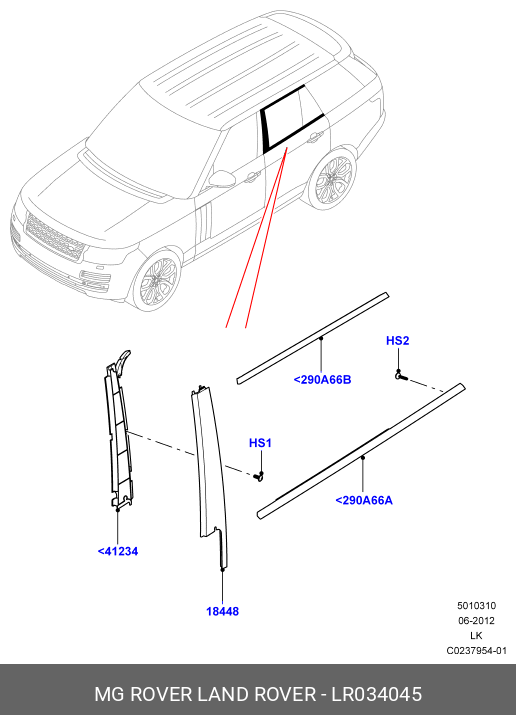 HS2

<290A66B

HS1

<290A66A

<41234

18448

5010310
06-2012
LK
C0237954-01

MG ROVER LAND ROVER - LR034045