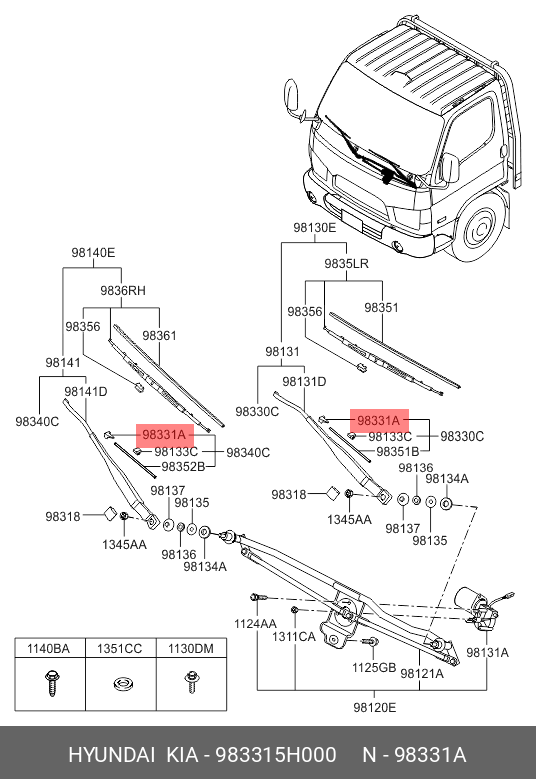 98130E
9835LR
98356
98351
98131
98131D
98330C
98331A
98133C
98330C
98351B
98136
98134A
98318
1345AA
98137
98135
98140E
9836RH
98356
98361
98141
98141D
98340C
98331A
98133C
98340C
98352B
98137
98135
98318
1345AA
98136
98134A
1124AA
1311CA
1125GB
98121A
98131A
98120E

| 1140BA | 1351CC | 1130DM |
|---|---|---|
| | | |

HYUNDAI KIA - 983315H000 N - 98331A