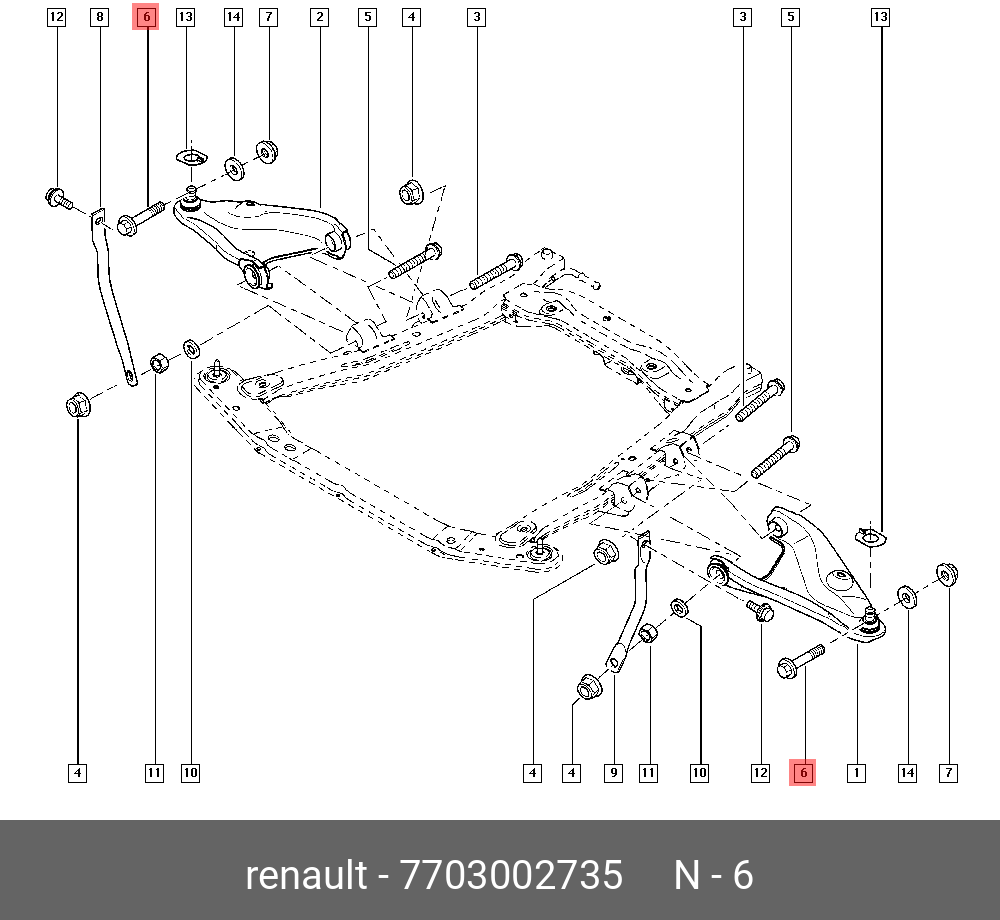 12 8 6 13 14 7 2 5 4 3

3 5 13

4 11 10

4 4 9 11 10 12 6 1 14 7

renault - 7703002735 N - 6