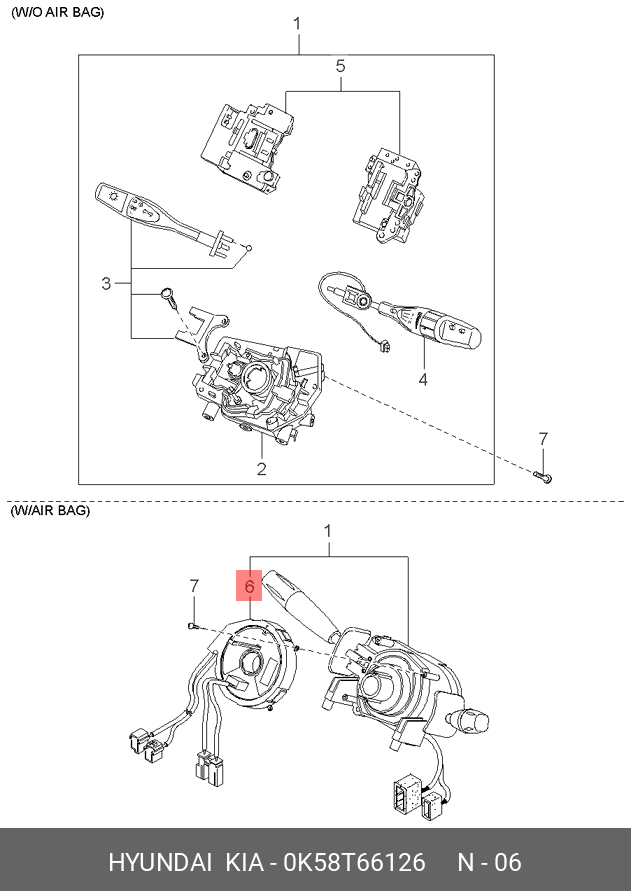 (W/O AIR BAG)

1

5

3

4

2

7

(W/AIR BAG)

1

6

7

HYUNDAI KIA - 0K58T66126 N - 06