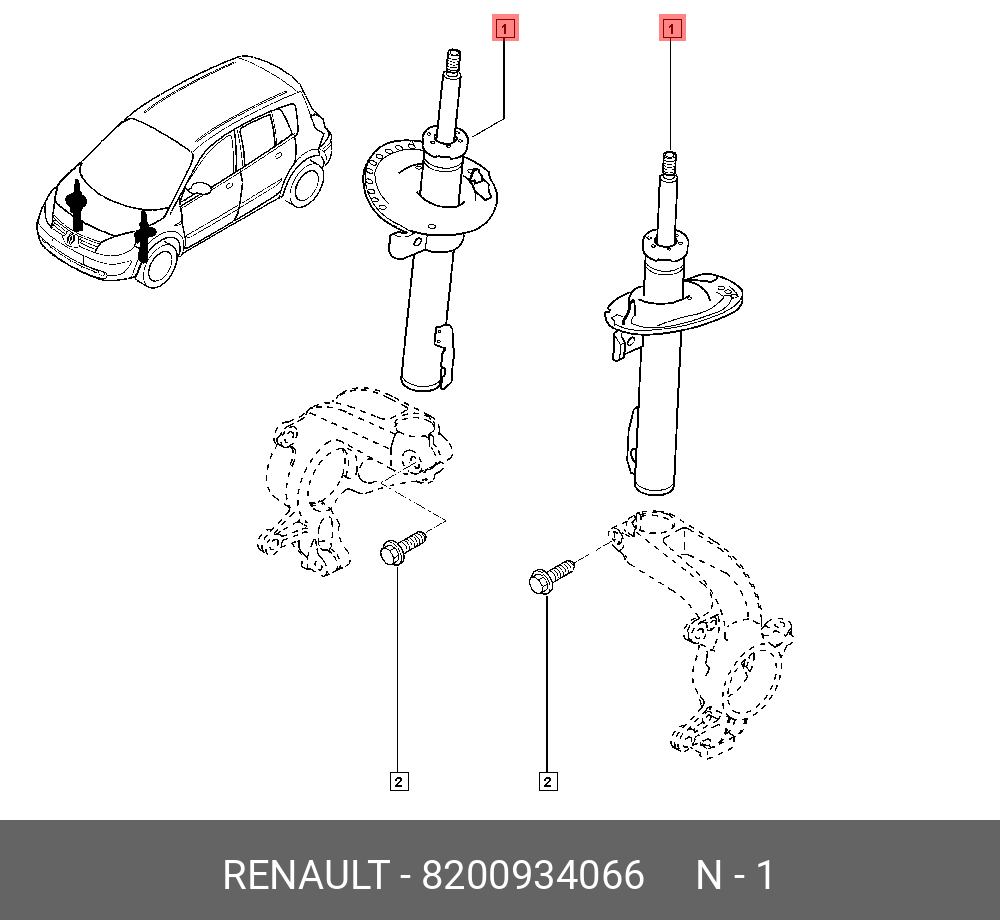 1
1
2
2
RENAULT - 8200934066 N - 1