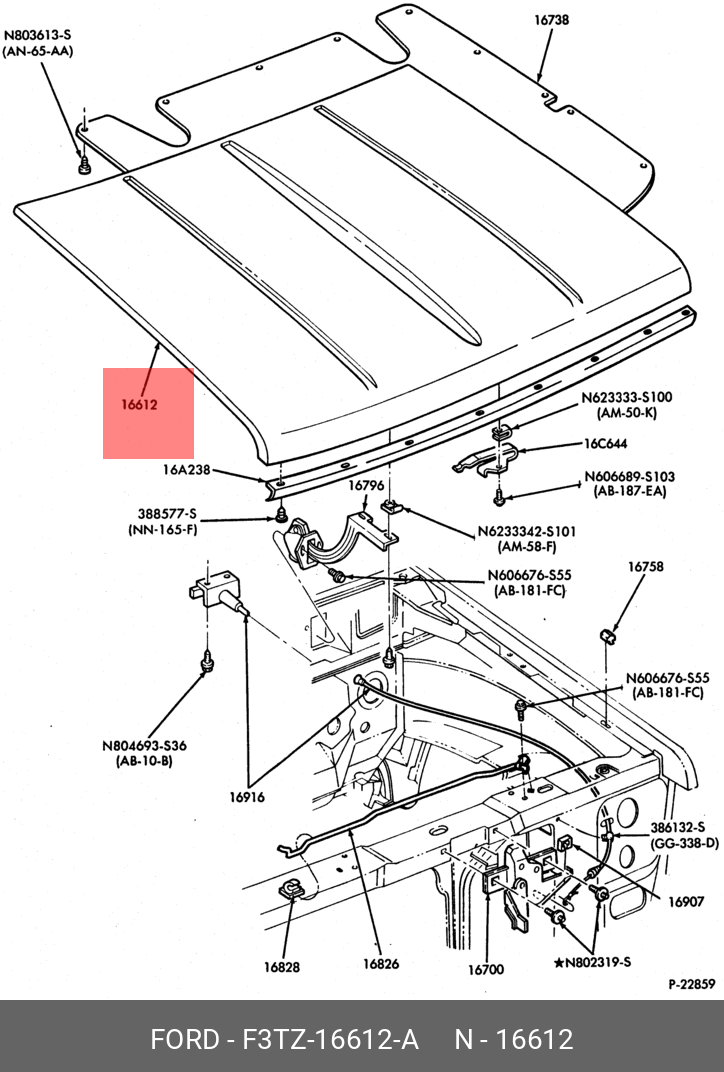 N803613-S
(AN-65-AA)

16738

16612

N623333-S100
(AM-50-K)

16C644

N606689-S103
(AB-187-EA)

16A238

16796

388577-S
(NN-165-F)

N6233342-S101
(AM-58-F)

N606676-S55
(AB-181-FC)

16758

N606676-S55
(AB-181-FC)

N804693-S36
(AB-10-B)

16916

386132-S
(GG-338-D)

16907

16828

16826

16700

★N802319-S

P-22859

FORD - F3TZ-16612-A N - 16612