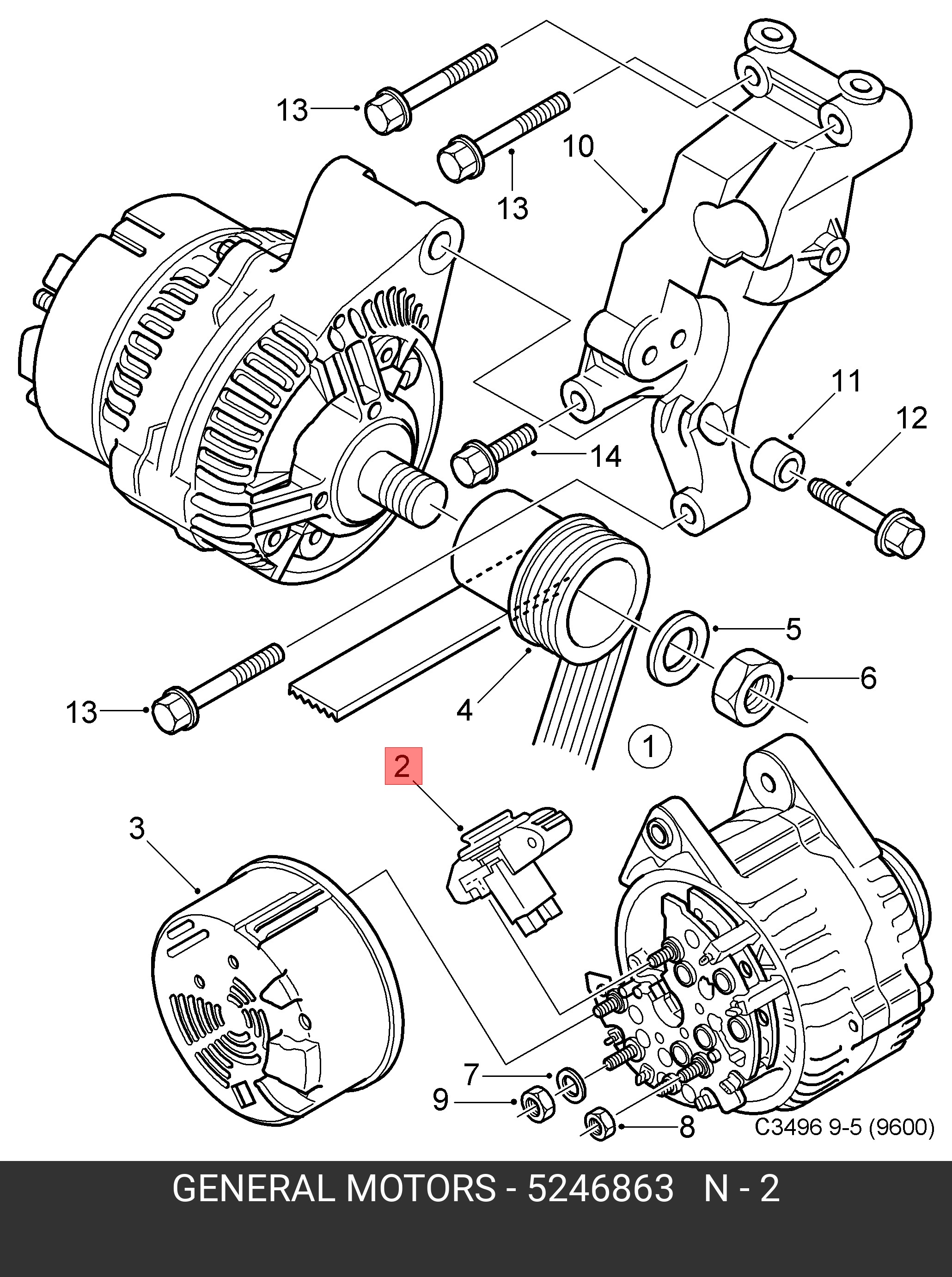 13
13
10
11
12
14
5
6
13
4
1
2
3
7
9
8
C3496 9-5 (9600)

GENERAL MOTORS - 5246863 N - 2