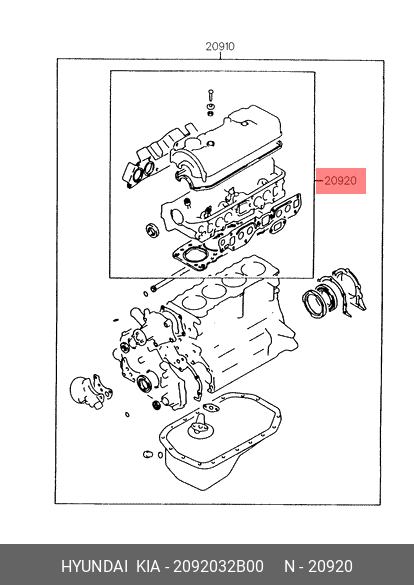 20910

20920

HYUNDAI KIA - 2092032B00 N - 20920