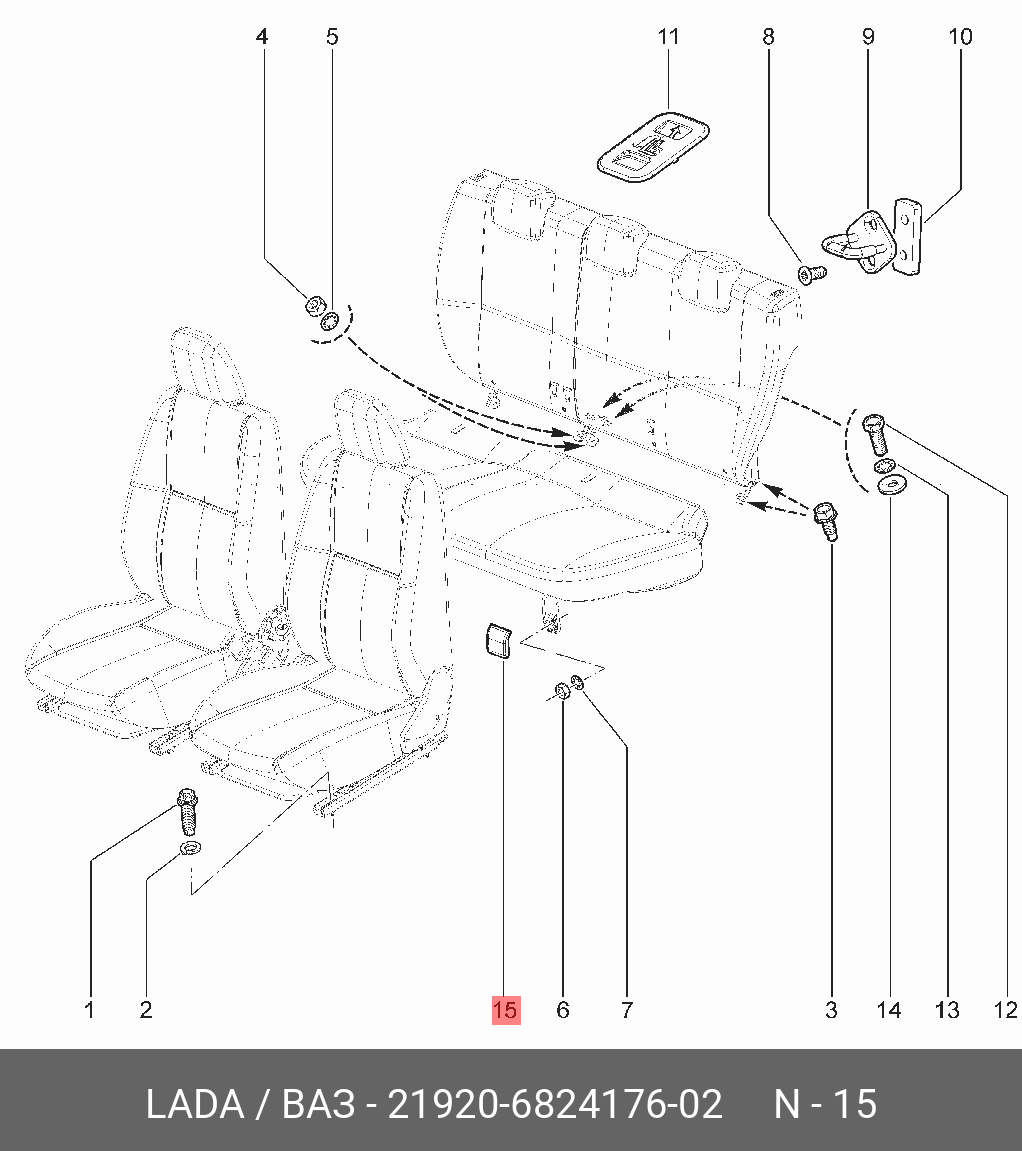 4 5 11 8 9 10

1 2 15 6 7 3 14 13 12

LADA / ВАЗ - 21920-6824176-02 N - 15