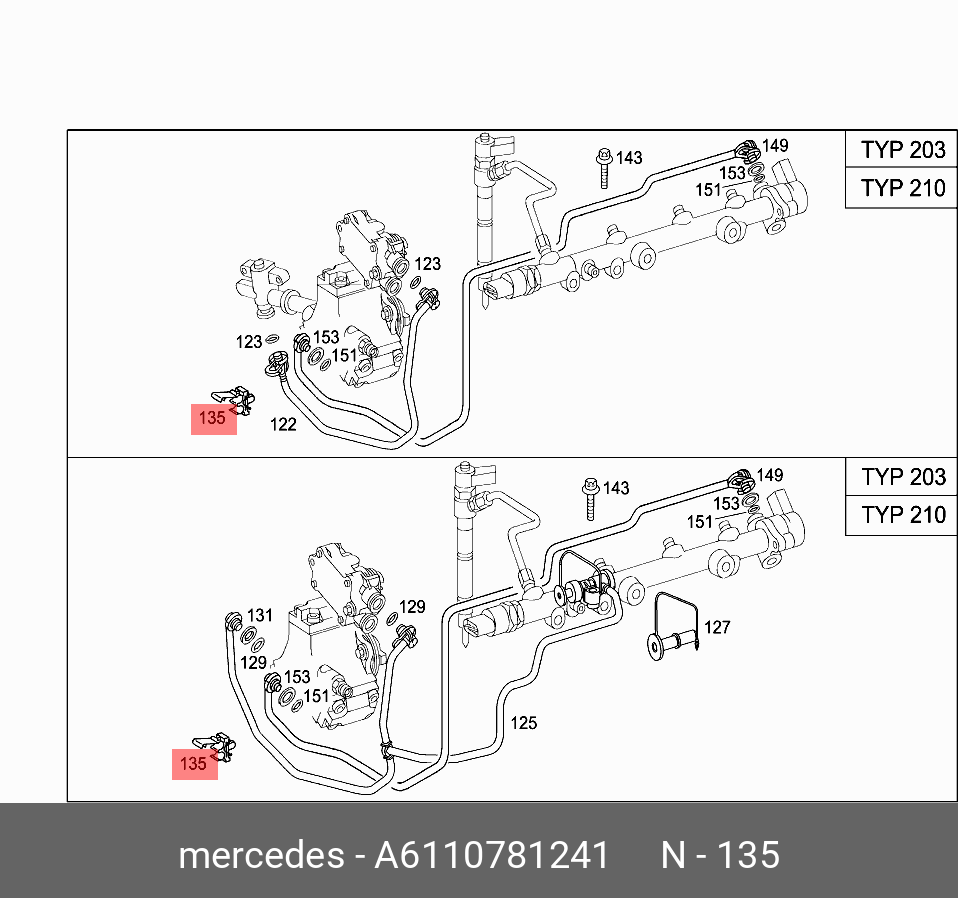 TYP 203
TYP 210

143
149
153
151
123
123
153
151
135
122

TYP 203
TYP 210

143
149
153
151
131
129
129
153
151
127
125
135

mercedes - A6110781241 N - 135