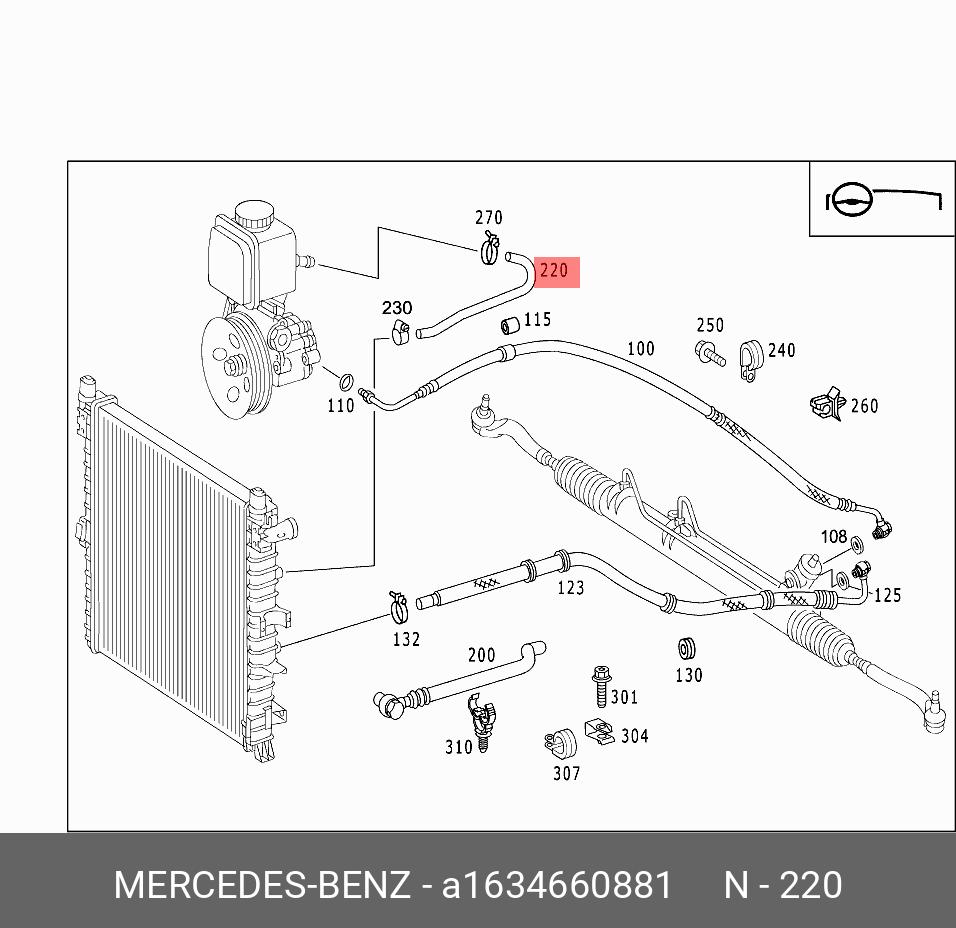 270
220
230
115
250
100
240
110
260
108
123
125
132
200
130
301
310
304
307

MERCEDES-BENZ - a1634660881 N - 220