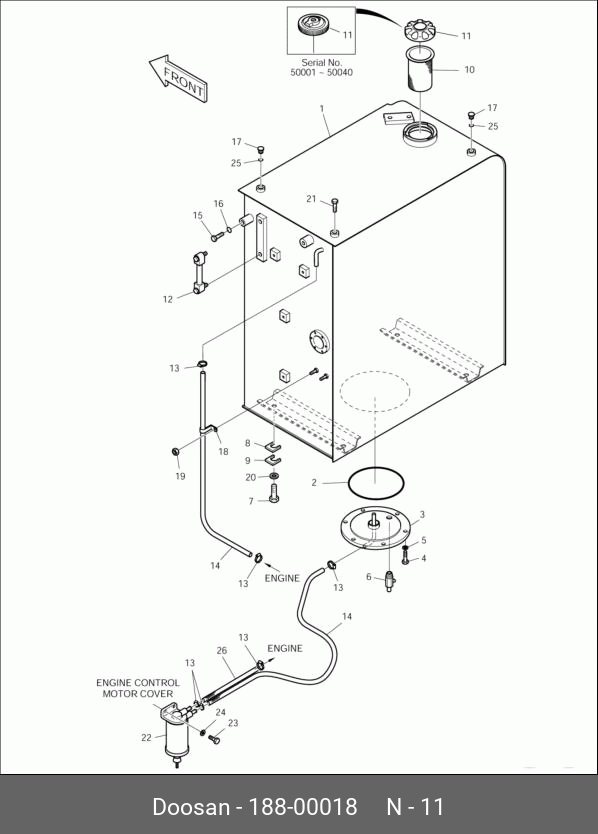 11
Serial No.
50001 ~ 50040
11
10
FRONT
1
17
25
17
25
21
16
15
12
13
18
19
8
9
20
7
2
3
5
4
6
14
13
ENGINE
13
14
13
ENGINE
26
13
ENGINE CONTROL
MOTOR COVER
24
23
22

Doosan - 188-00018 N - 11