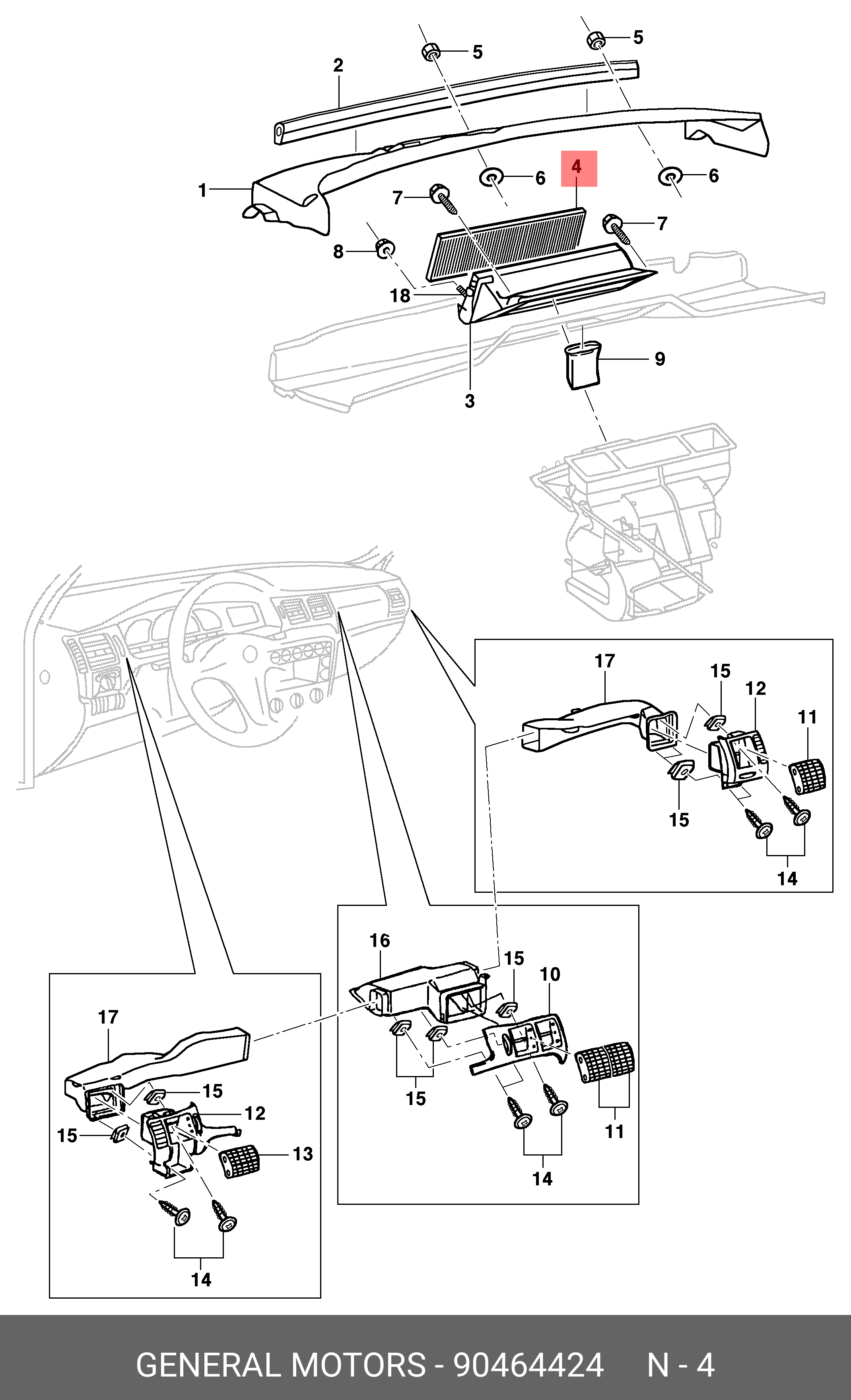 5
5
2
4
6
6
1
7
7
8
18
9
3
17
15
12
11
15
14
16
15
10
15
11
14
17
15
12
15
13
14

GENERAL MOTORS - 90464424 N - 4