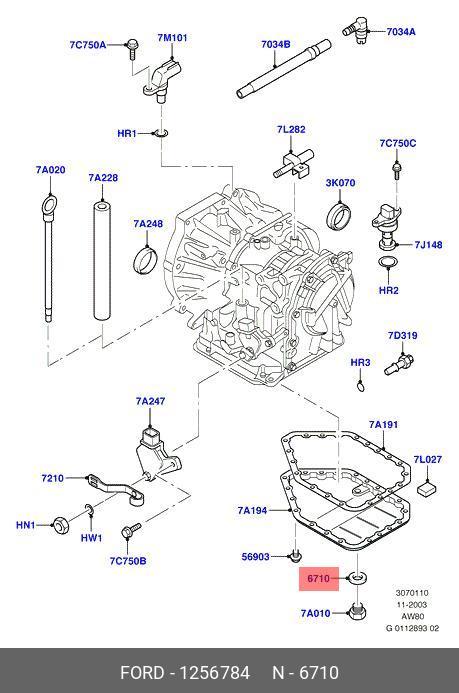 7C750A
7M101
7034B
7034A
HR1
7L282
7C750C
7A020
7A228
3K070
7A248
7J148
HR2
7D319
HR3
7A247
7A191
7L027
7210
7A194
HN1
HW1
7C750B
56903
6710
7A010
3070110
11-2003
AW80
G 0112893 02

FORD - 1256784 N - 6710