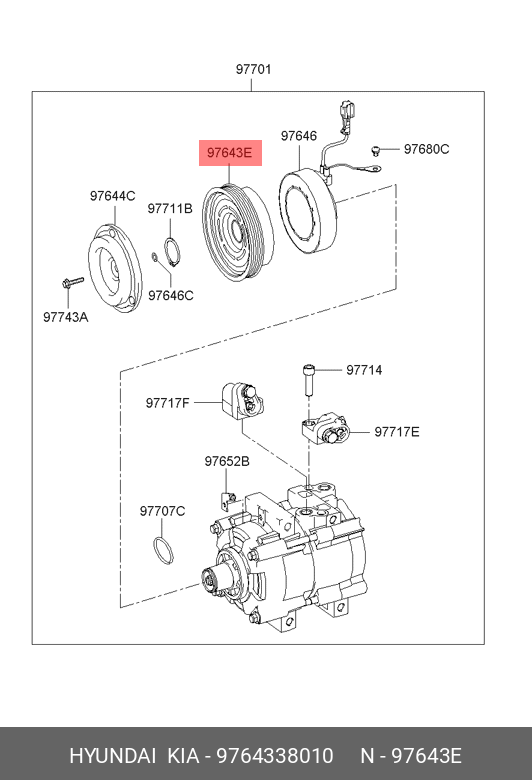 97701

97643E

97646

97680C

97644C

97711B

97646C

97743A

97714

97717F

97717E

97652B

97707C

HYUNDAI KIA - 9764338010 N - 97643E