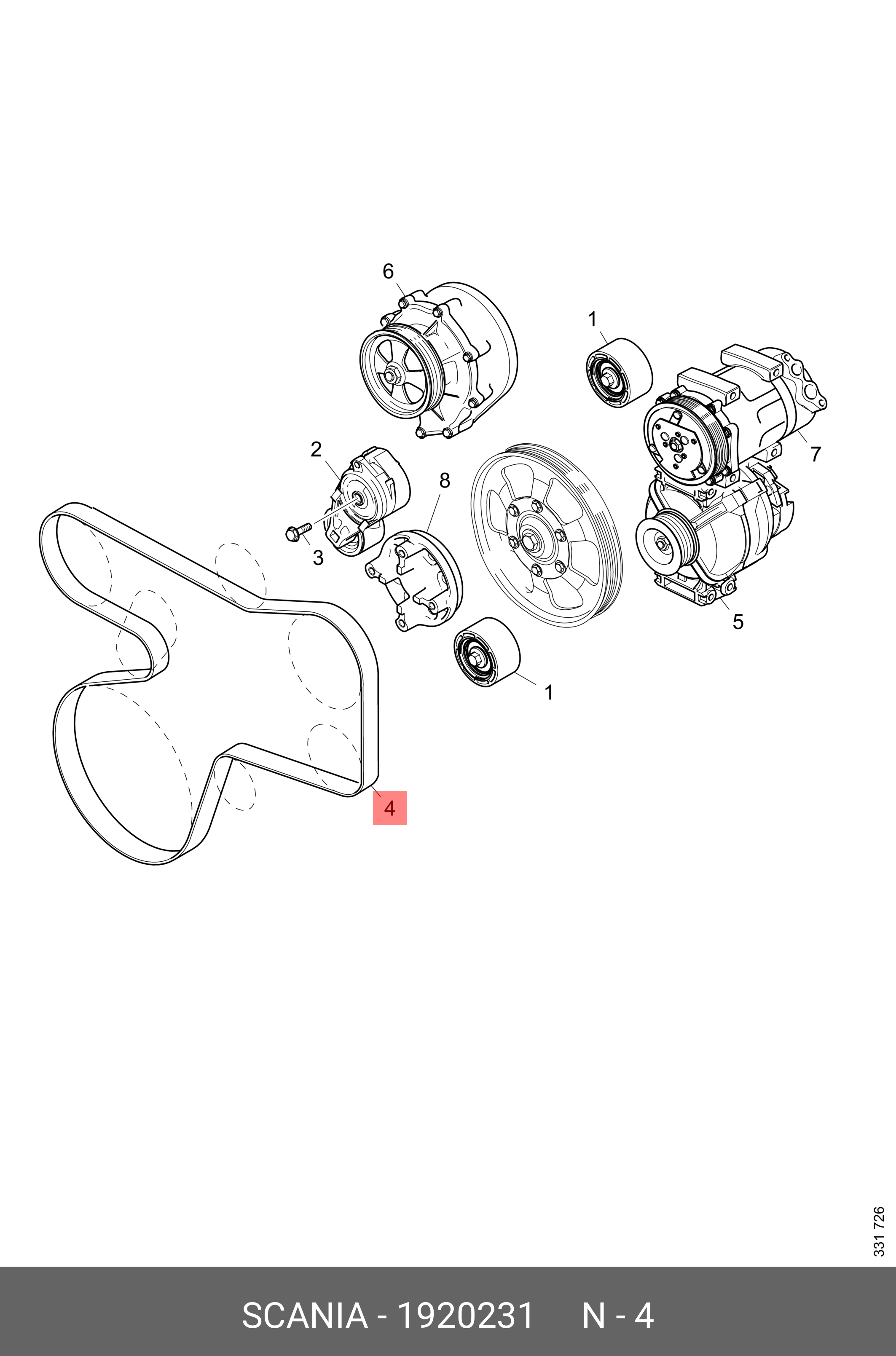 6
1
2
8
7
3
5
1
4
331 726
SCANIA - 1920231 N - 4