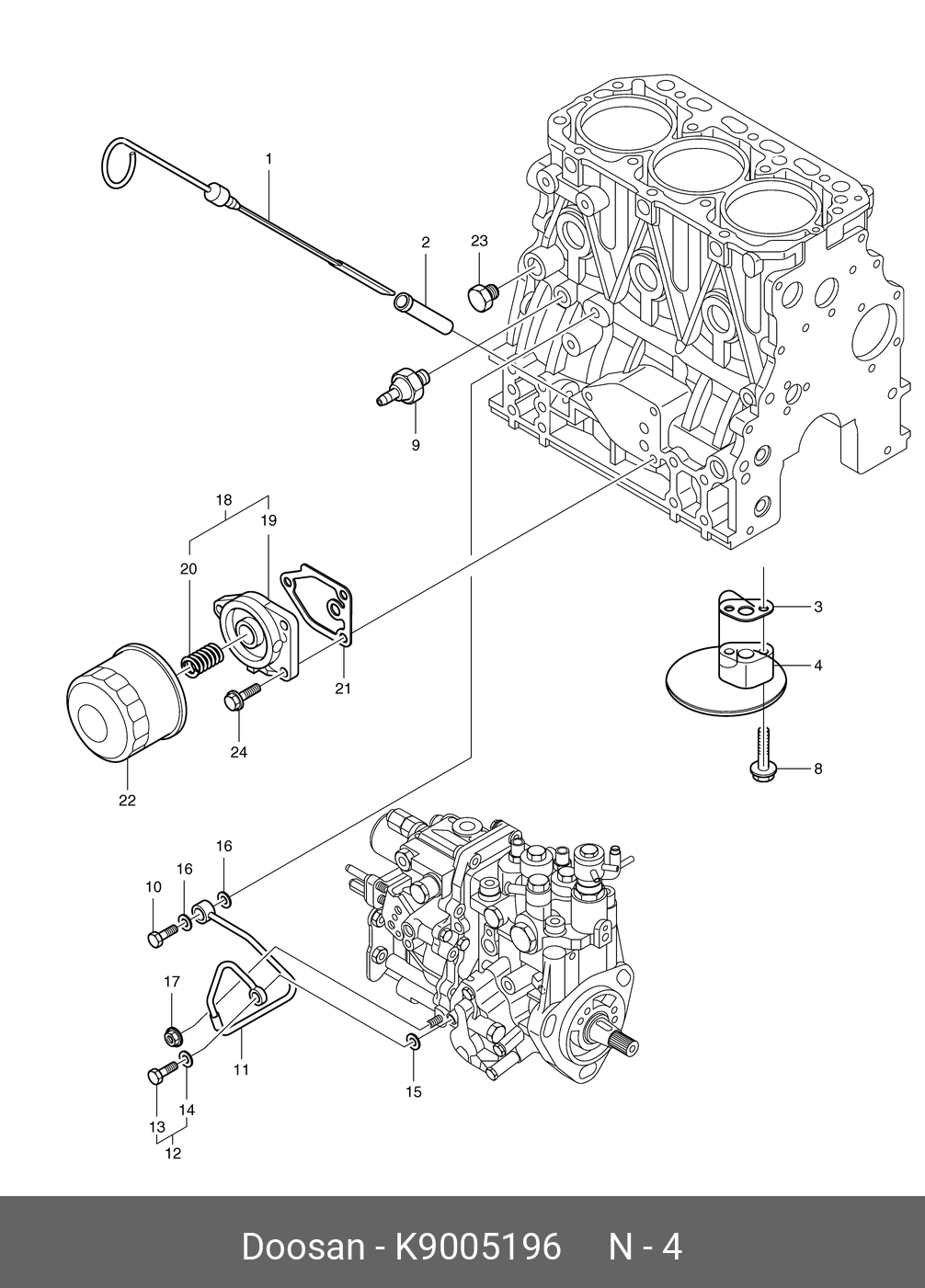 1
2
23
9
18
19
20
21
24
22
3
4
8
16
16
10
17
11
15
13
14
12

Doosan - K9005196 N - 4