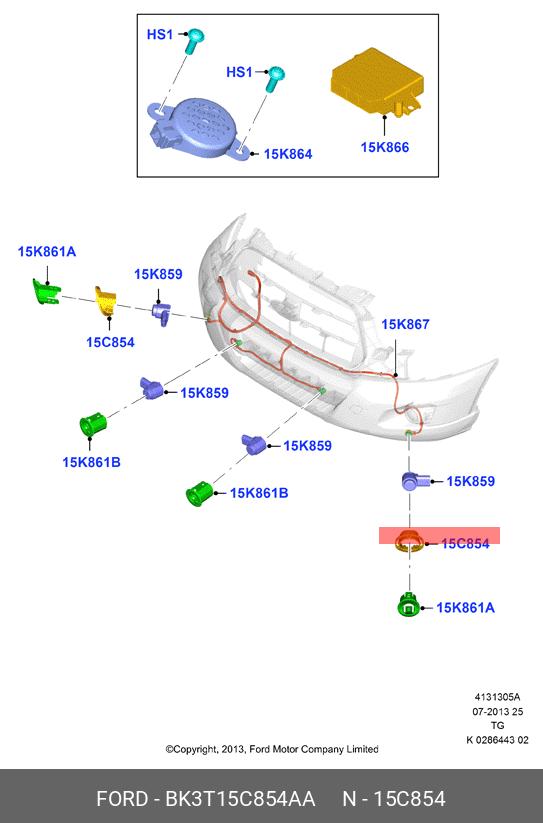 HS1
HS1
15K864
15K866

15K861A
15K859
15C854
15K867
15K859
15K861B
15K859
15K861B
15K859
15C854
15K861A

4131305A
07-2013 25
TG
K 0286443 02

©Copyright, 2013, Ford Motor Company Limited

FORD - BK3T15C854AA N - 15C854