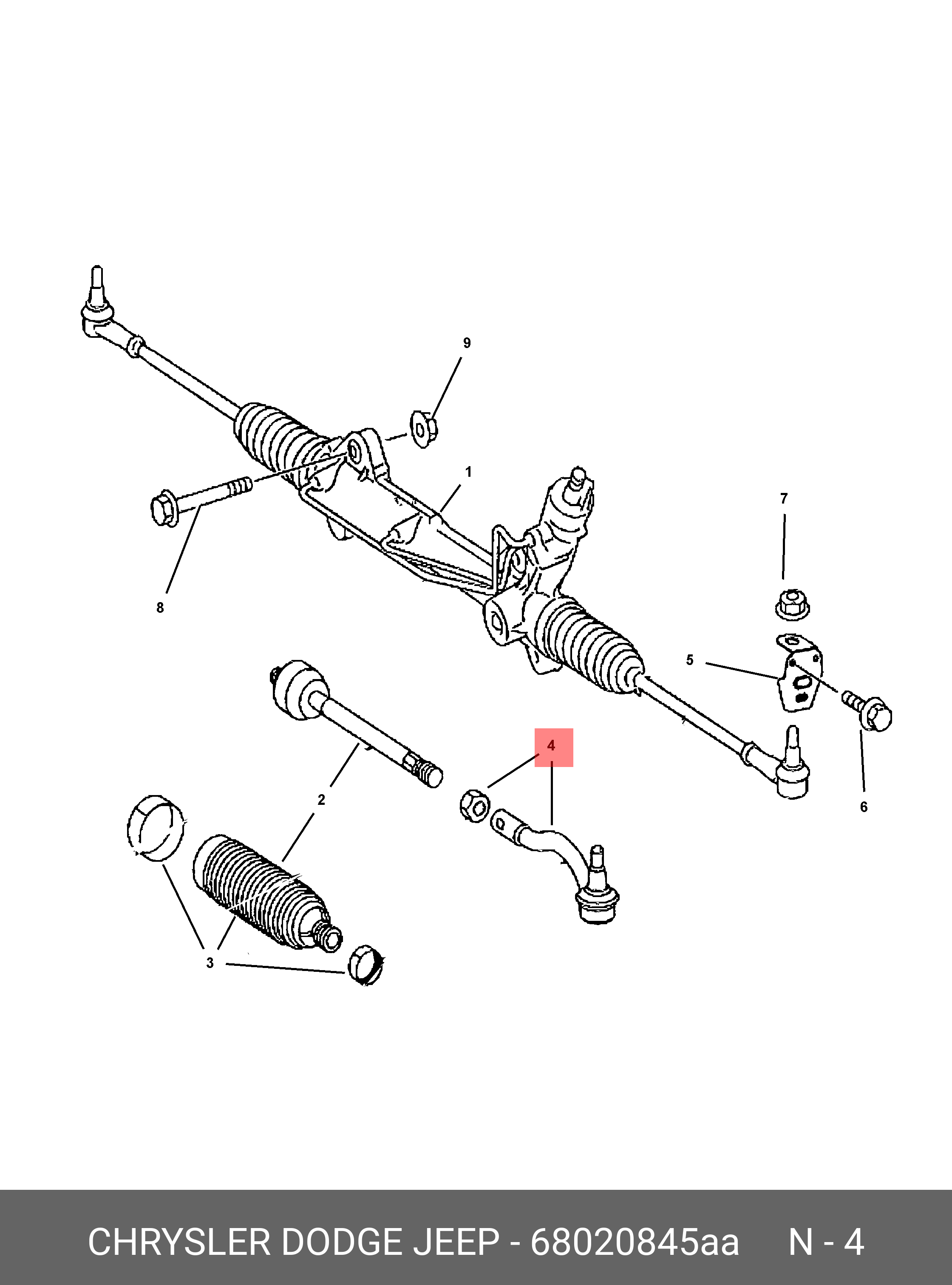 9
1
7
8
5
4
2
6
3

CHRYSLER DODGE JEEP - 68020845aa N - 4