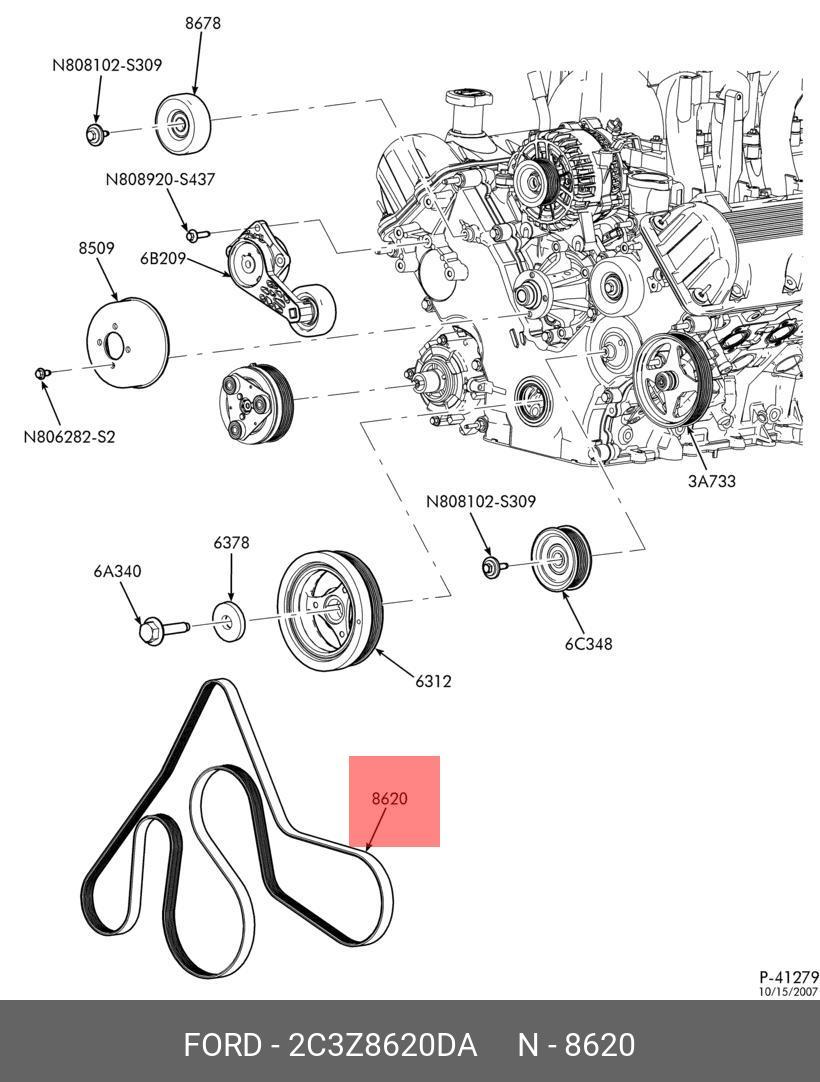 8678

N808102-S309

N808920-S437

8509

6B209

N806282-S2

3A733

N808102-S309

6378

6A340

6C348

6312

8620

P-41279
10/15/2007

FORD - 2C3Z8620DA N - 8620