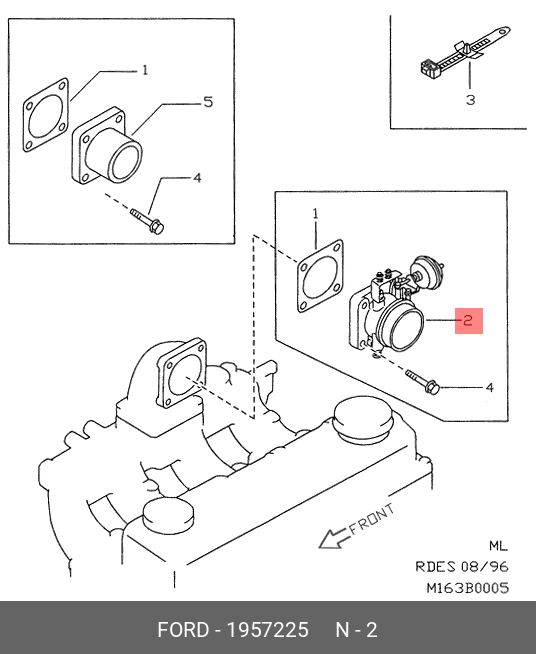 1
5
4
3
1
2
4
FRONT
ML
RDES 08/96
M163B0005

FORD - 1957225 N - 2