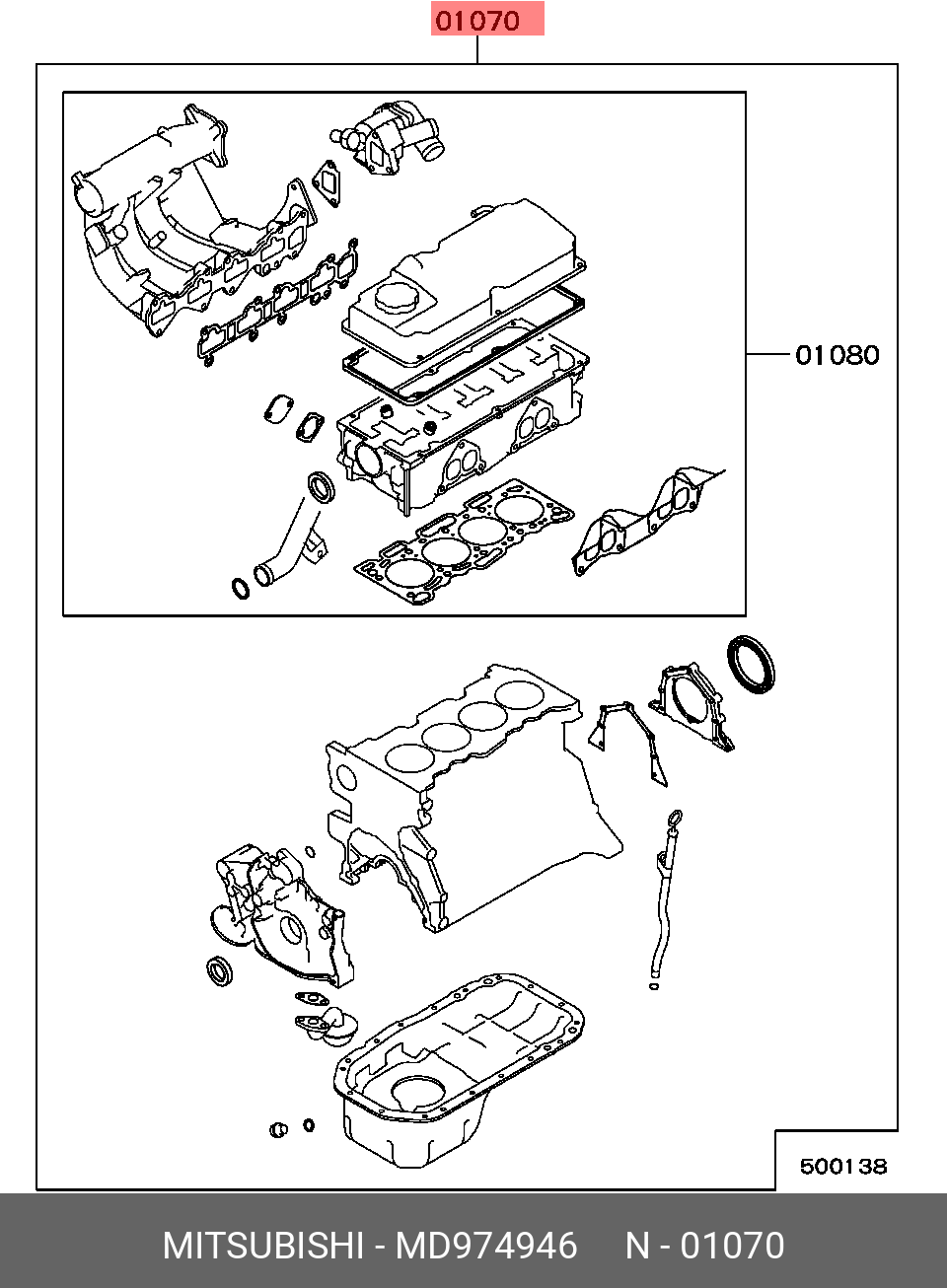 01070

01080

500138

MITSUBISHI - MD974946 N - 01070