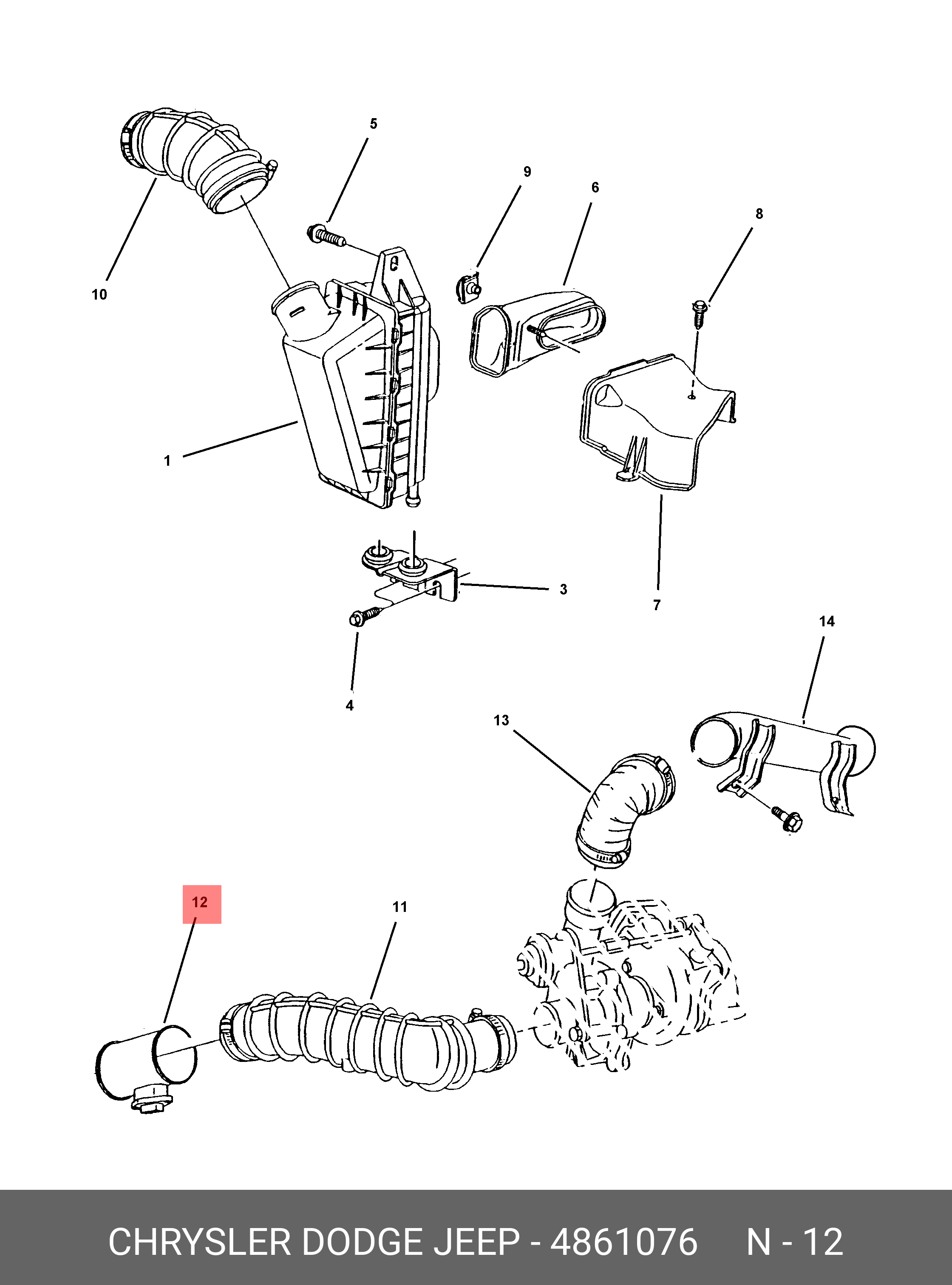 5
9
6
8
10
1
3
7
4
14
13
12
11

CHRYSLER DODGE JEEP - 4861076 N - 12