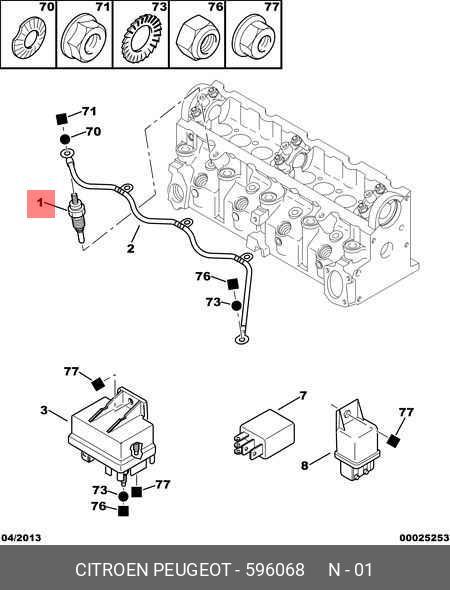 70 71 73 76 77

71
70
1
2
76
73

77
3
7
77
8
73
77
76

04/2013
00025253

CITROEN PEUGEOT - 596068 N - 01