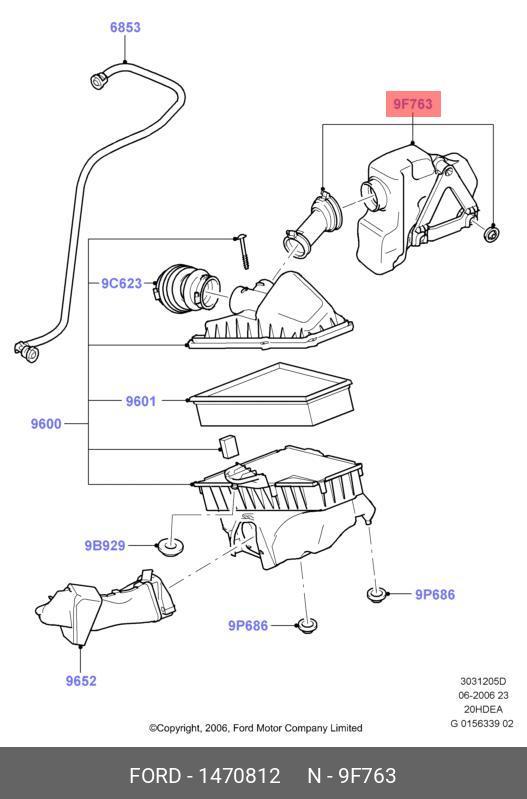 6853

9F763

9C623

9601

9600

9B929

9P686

9P686

9652

3031205D
06-2006 23
20HDEA
G 0156339 02

©Copyright, 2006, Ford Motor Company Limited

FORD - 1470812 N - 9F763