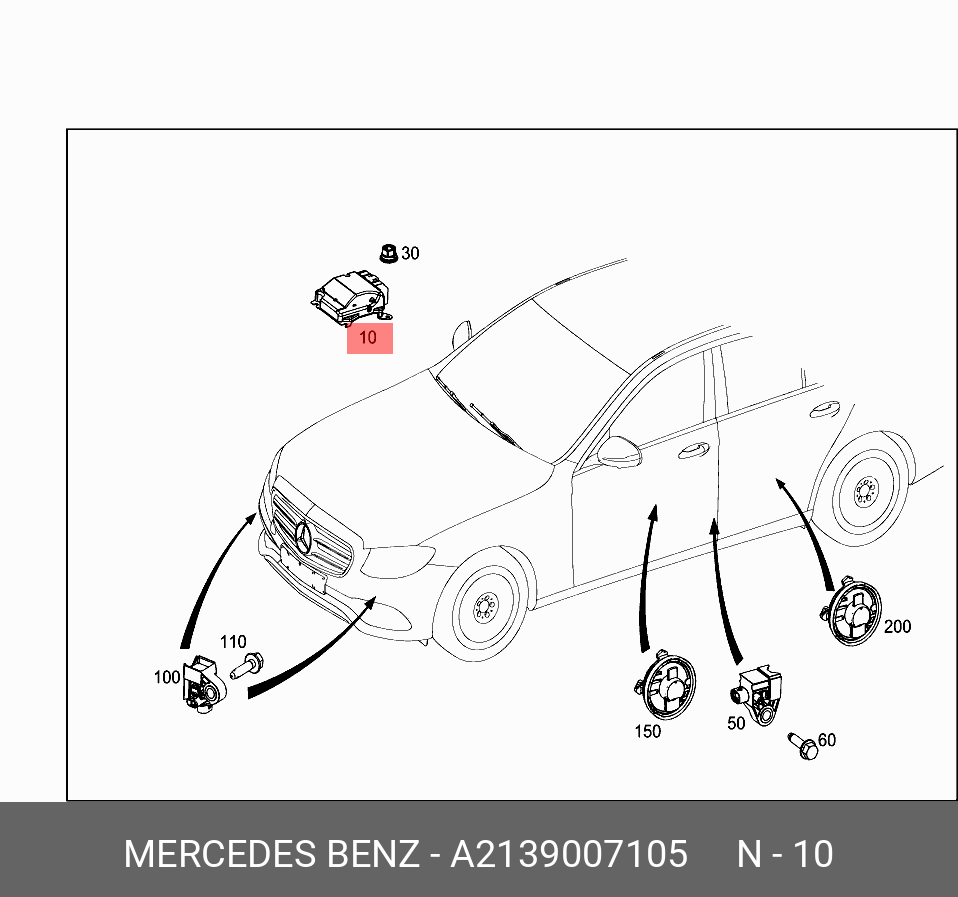 30
10
110
100
200
150
50
60

MERCEDES BENZ - A2139007105 N - 10