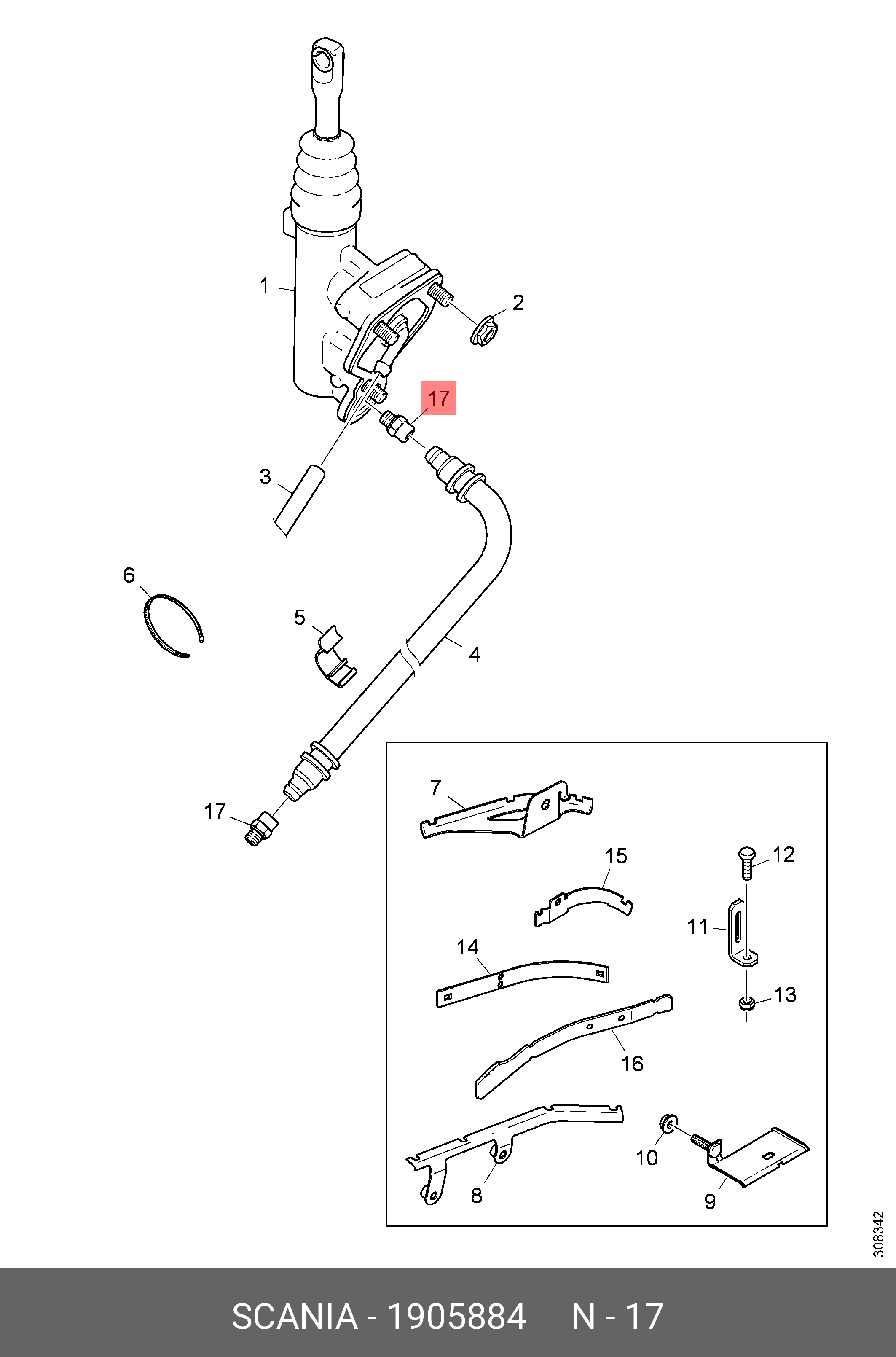 1
2
17
3
6
5
4
17
7
15
12
11
14
13
16
10
8
9
308342

SCANIA - 1905884 N - 17