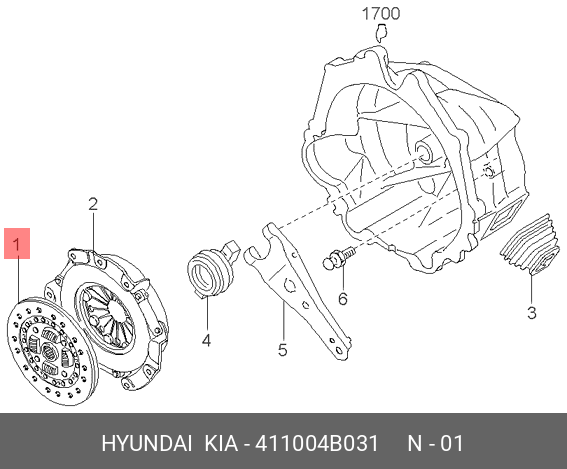 1700

2

1

4

5

6

3

HYUNDAI KIA - 411004B031 N - 01