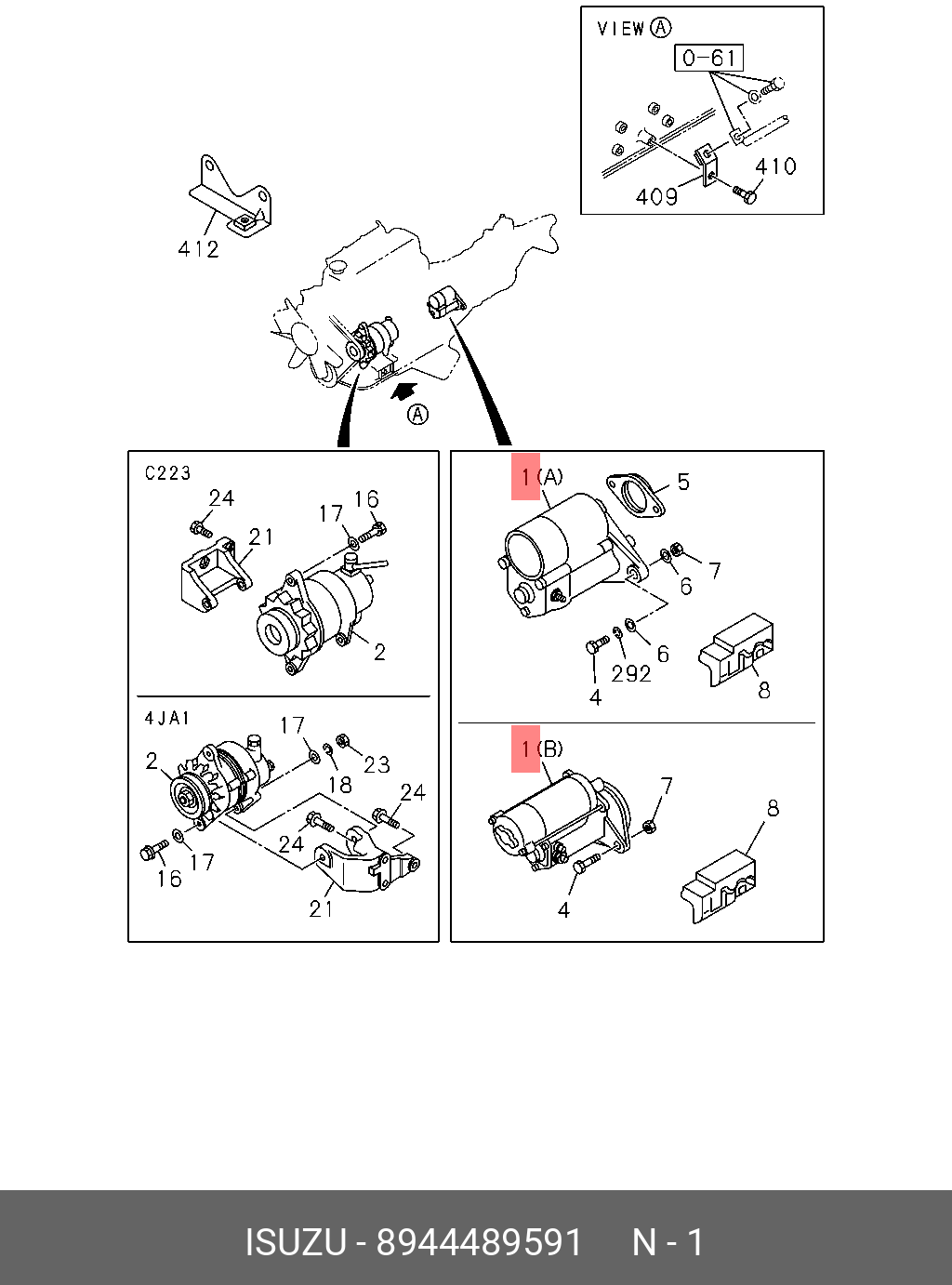 VIEW Ⓐ
0-61
410
409
412
Ⓐ

C223
24
17
16
21
2

4JA1
17
2
23
18
24
24
16
17
21

1(A)
5
7
6
6
292
4
8

1(B)
7
8
4

ISUZU - 8944489591 N - 1