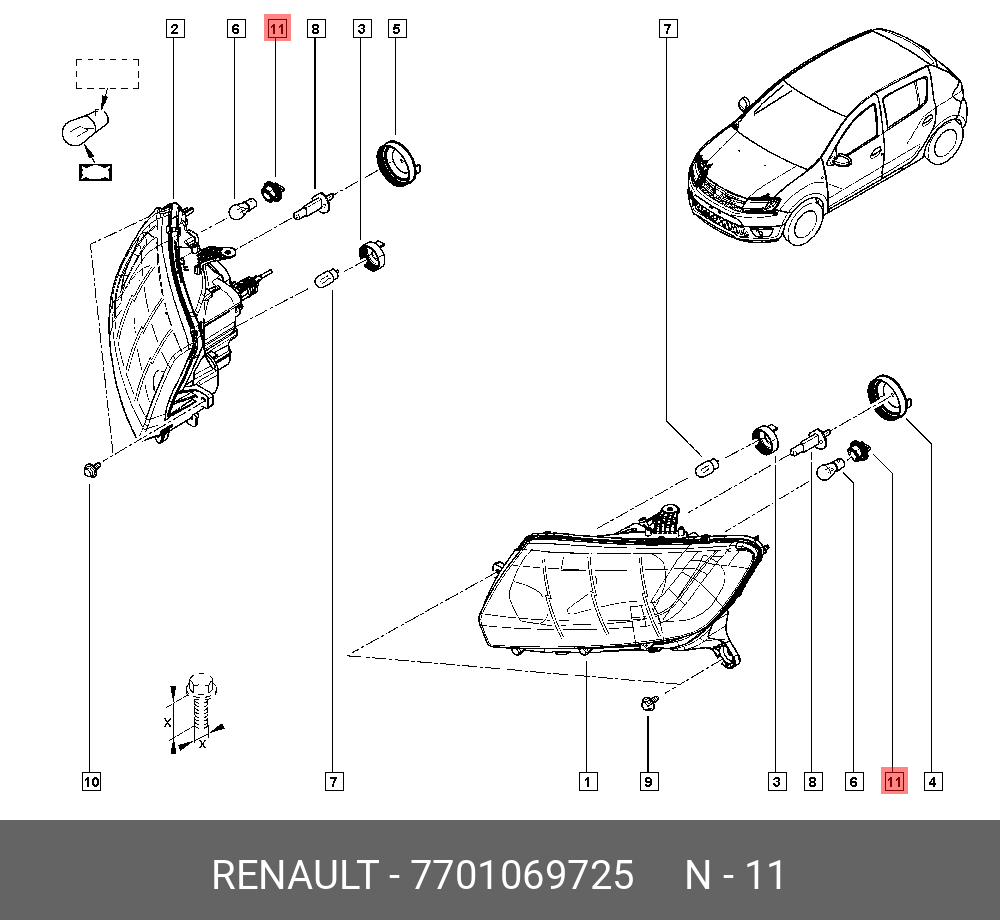 2 6 11 8 3 5

7

X
X

10 7 1 9 3 8 6 11 4

RENAULT - 7701069725 N - 11