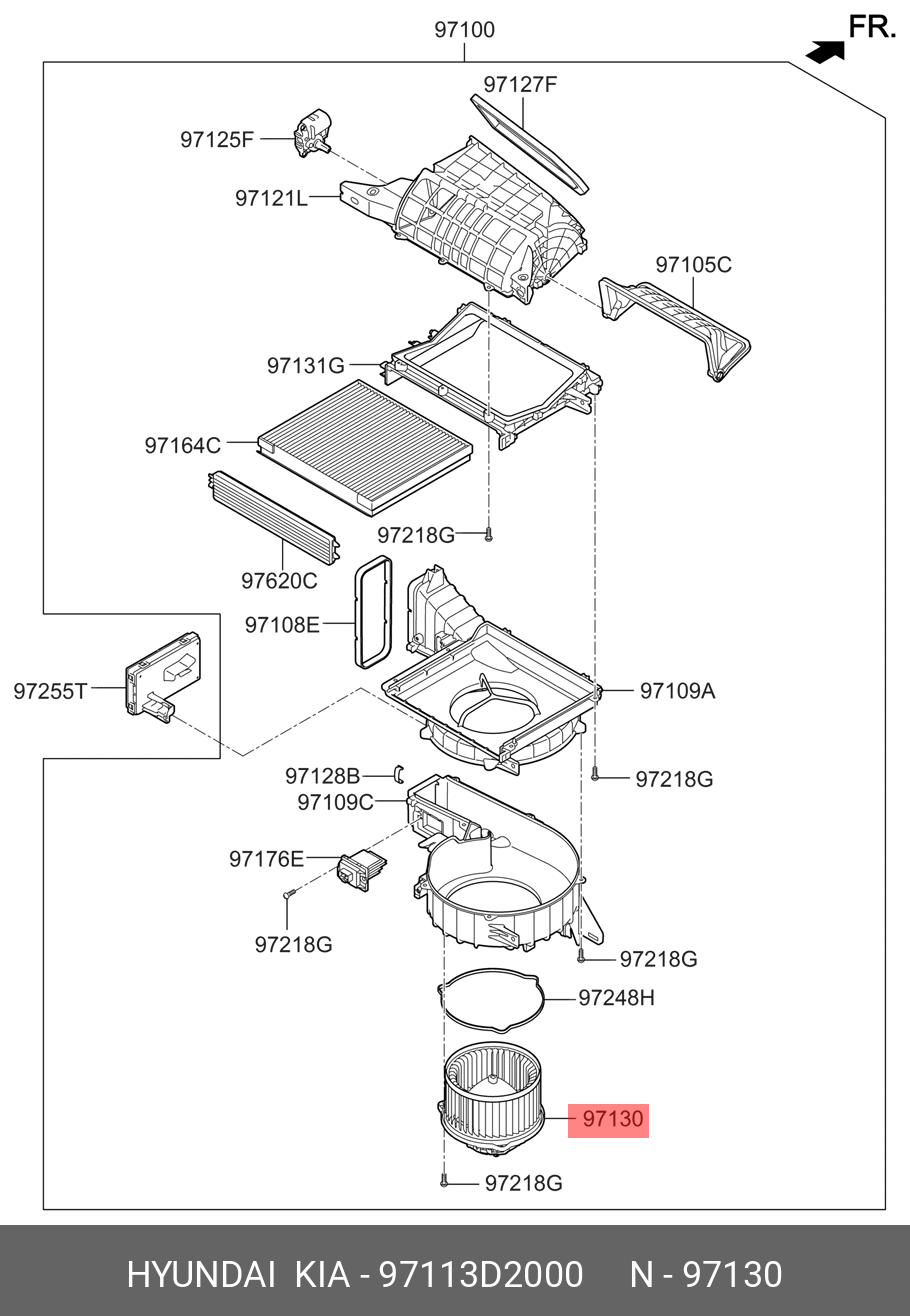 97100

FR.

97127F

97125F

97121L

97105C

97131G

97164C

97218G

97620C

97108E

97255T

97109A

97218G

97128B

97109C

97176E

97218G

97218G

97248H

97130

97218G

HYUNDAI KIA - 97113D2000 N - 97130