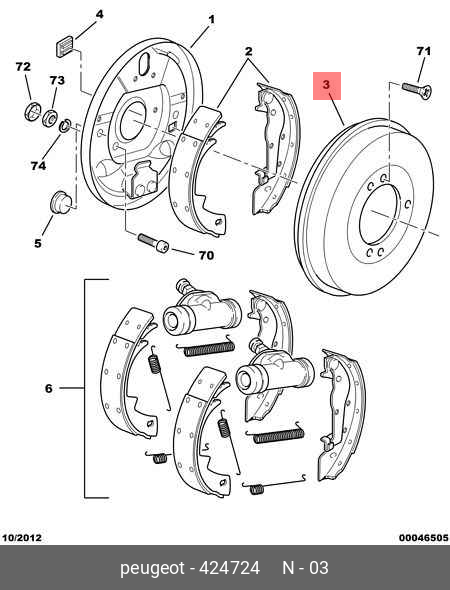 4
1
2
71
72
73
3
74
5
70
6
10/2012
00046505
peugeot - 424724 N - 03