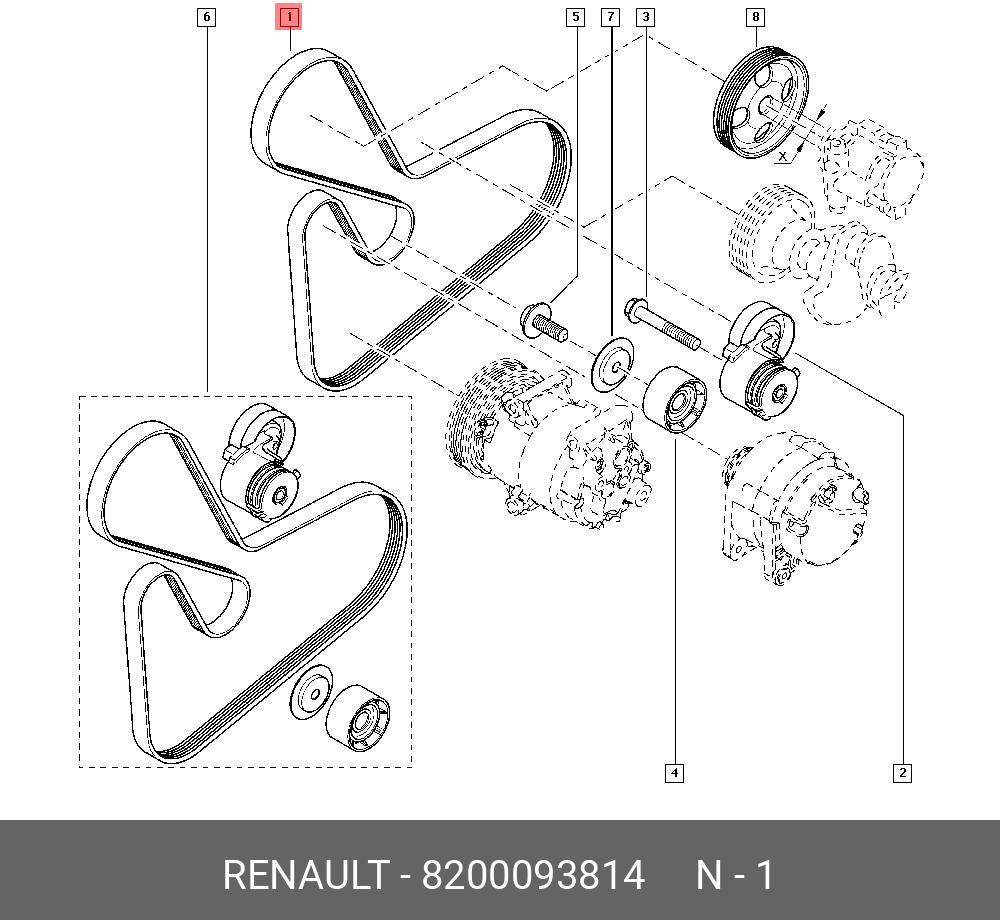 6
1
5
7
3
8
X
4
2
RENAULT - 8200093814 N - 1