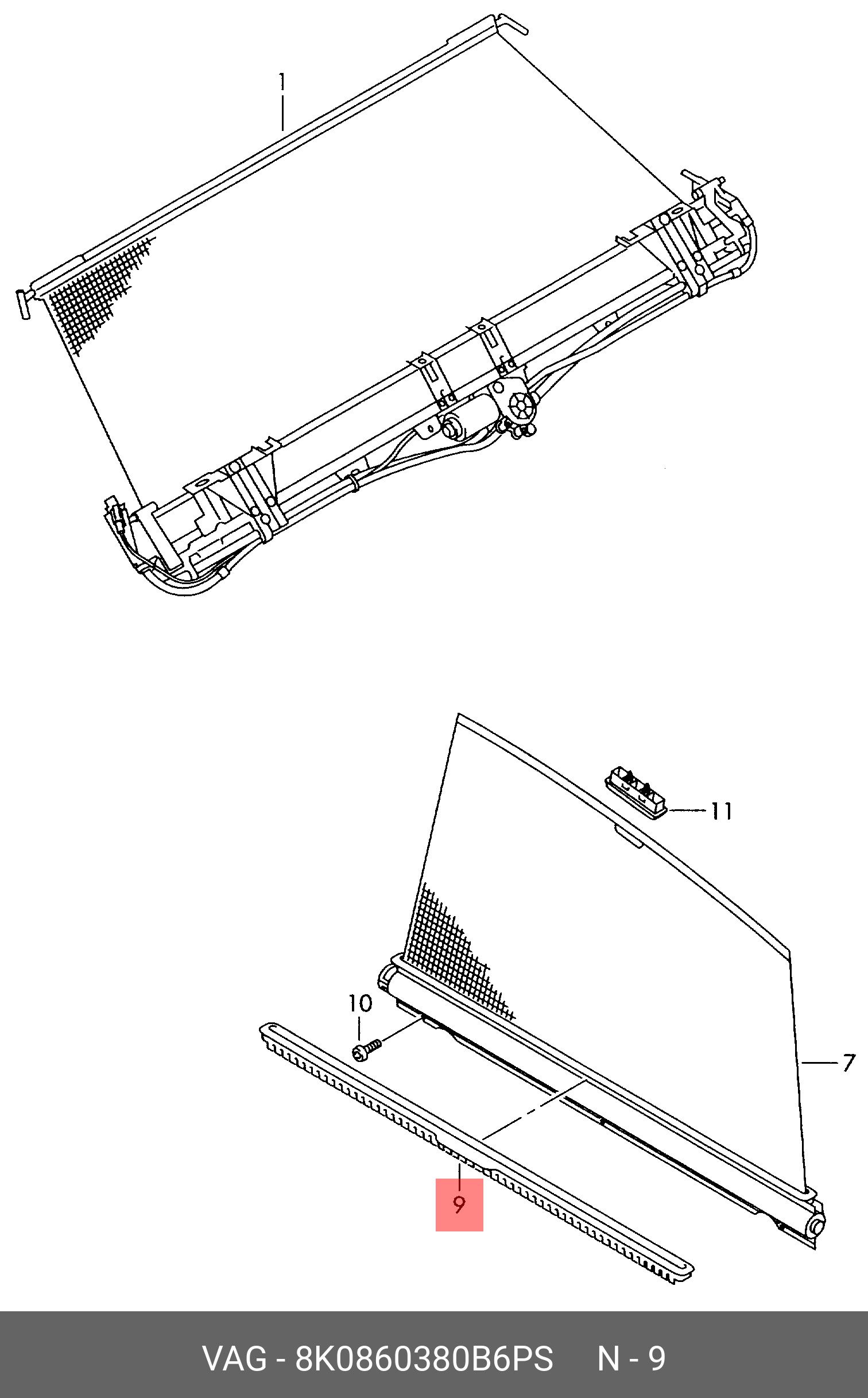 1

11

10

7

9

VAG - 8K0860380B6PS N - 9