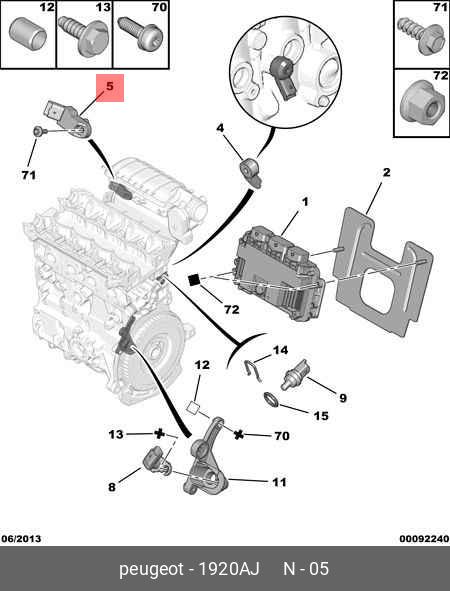 12
13
70
71
72
5
71
4
2
1
72
14
12
9
15
13
70
8
11
06/2013
00092240
peugeot - 1920AJ N - 05