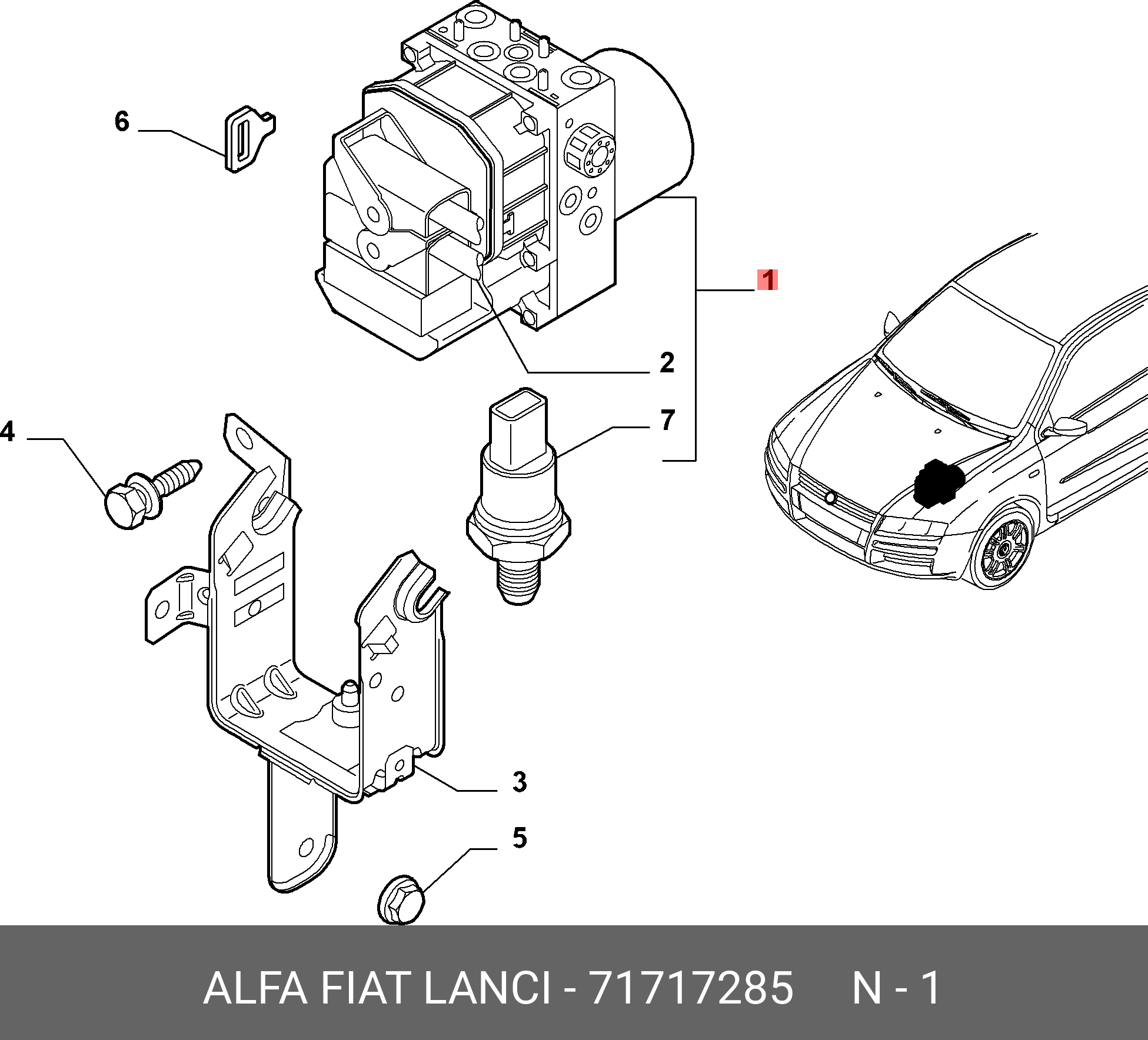 6

1

2

4

7

3

5

ALFA FIAT LANCI - 71717285 N - 1