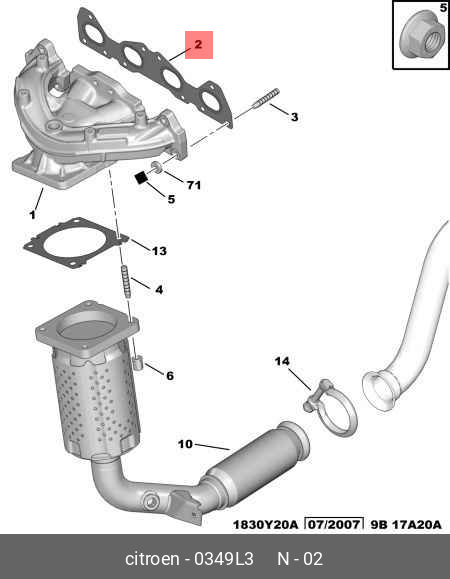 5

2

3

71

5

1

13

4

6

14

10

1830Y20A 07/2007 9B 17A20A

citroen - 0349L3 N - 02