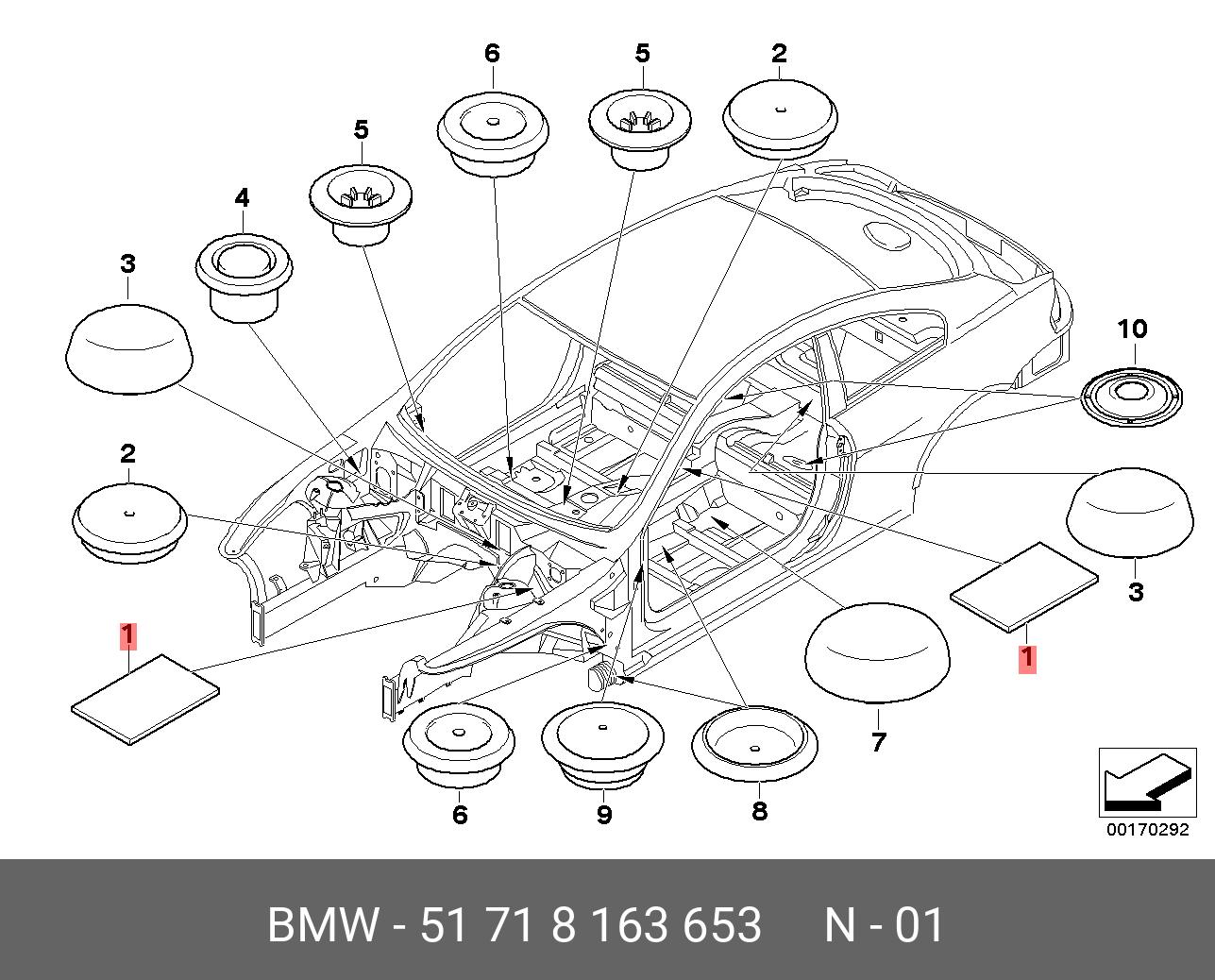 6
5
2
5
4
3
10
2
3
1
1
7
6
9
8
00170292

BMW - 51 71 8 163 653     N - 01