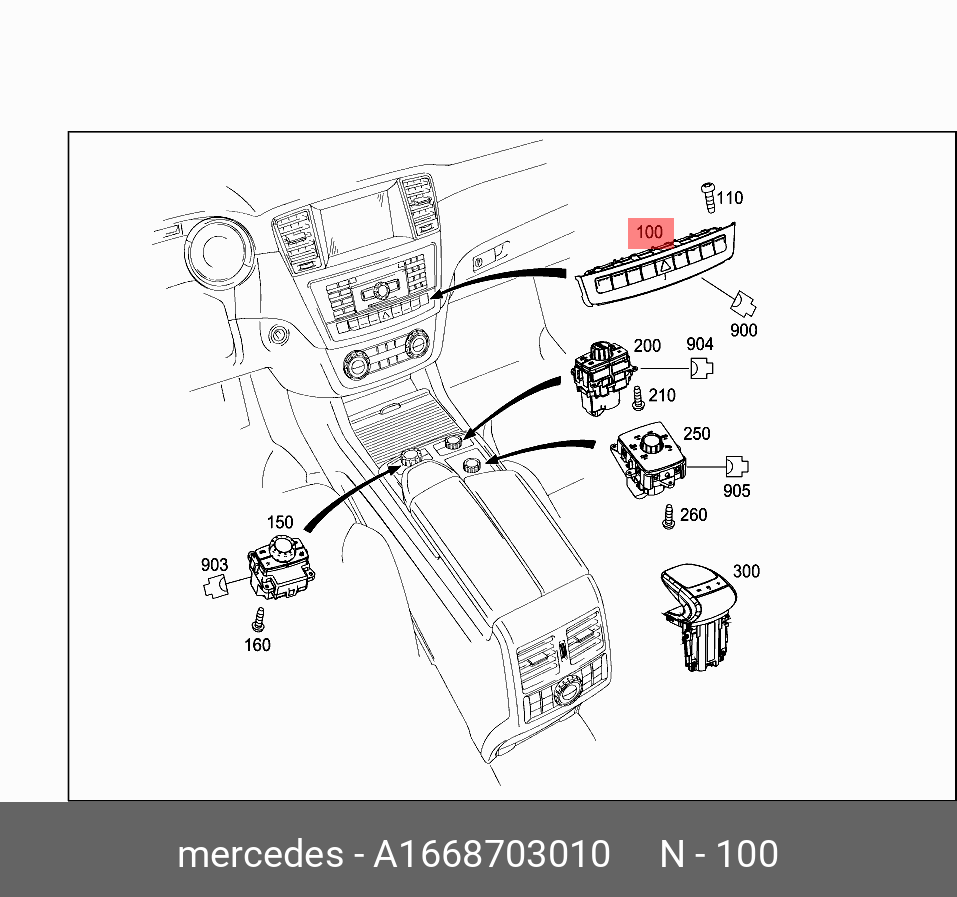 110
100
900
200
904
210
250
905
260
150
903
160
300

mercedes - A1668703010 N - 100