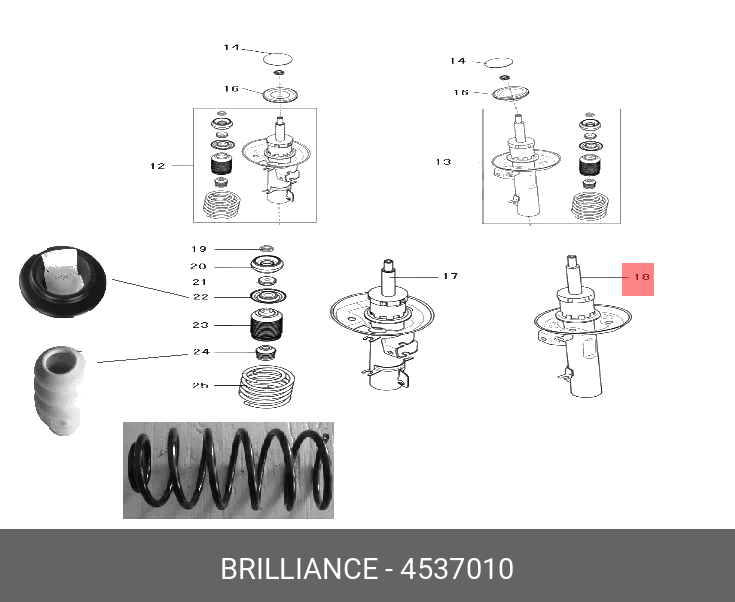 14
16
12
14
16
13
19
20
21
22
23
24
25
17
18
BRILLIANCE - 4537010